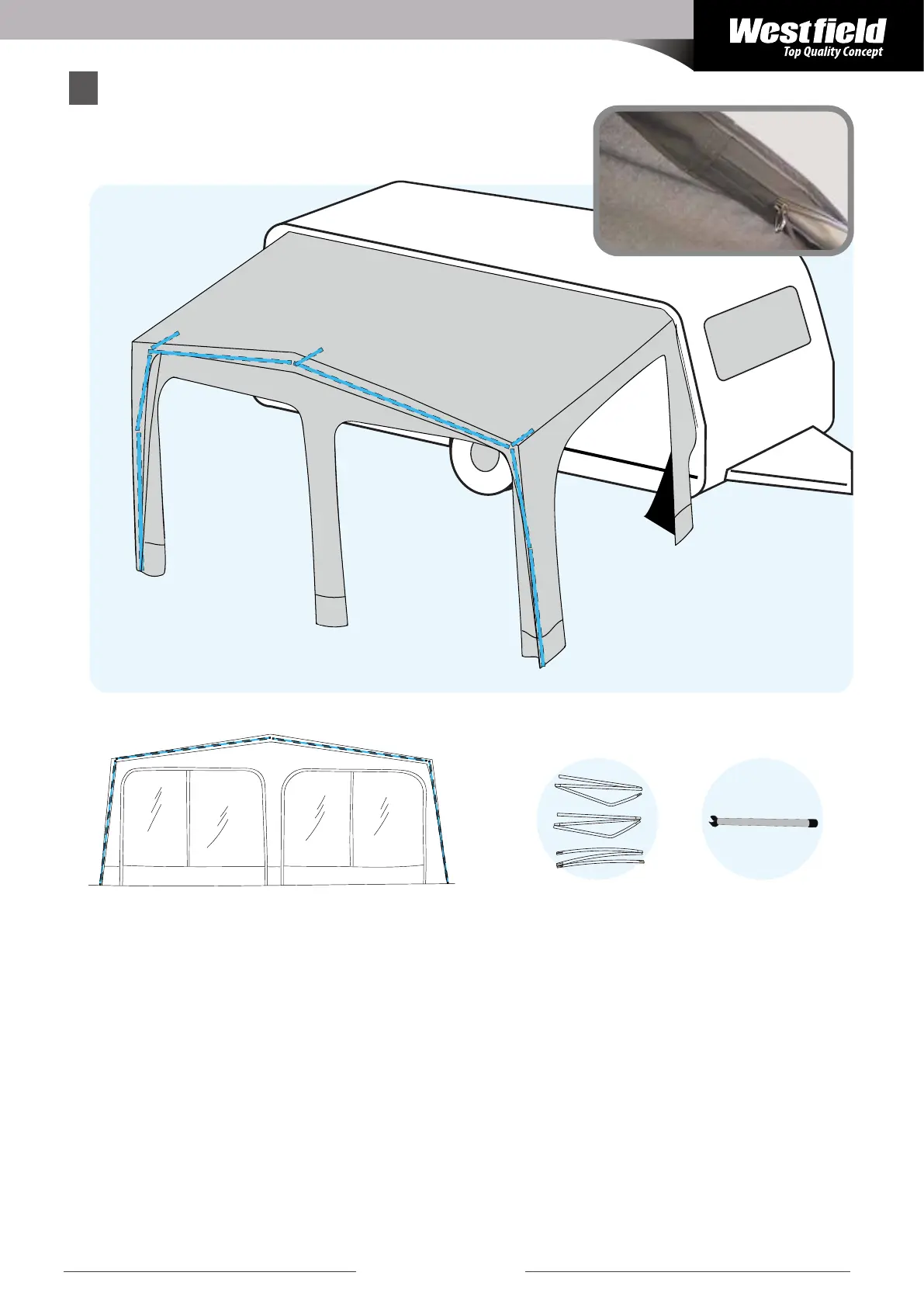 Westfield
Top Quality Concept