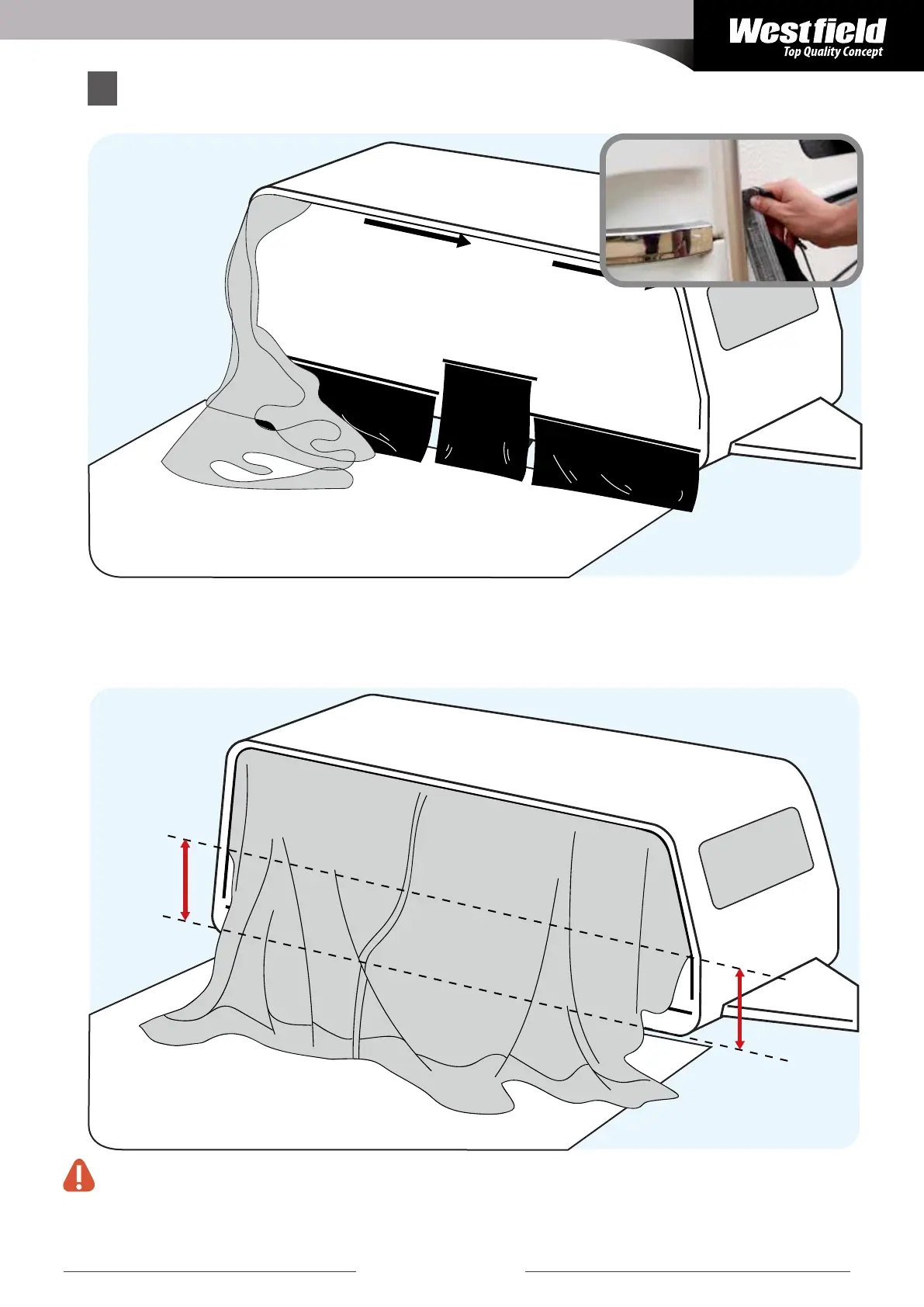 Westfield
Top Quality Concept