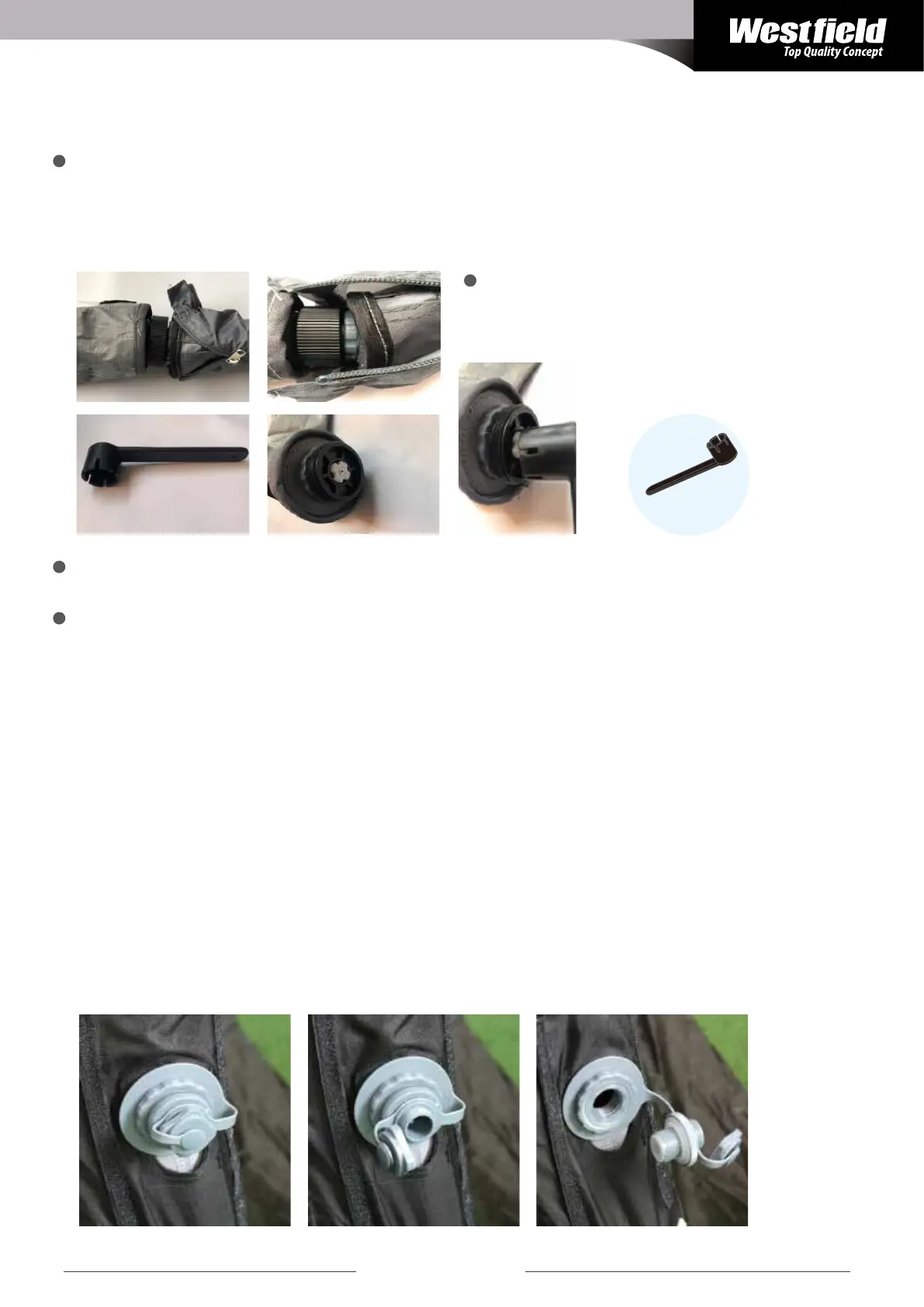 Westfield
Top Quality Concept