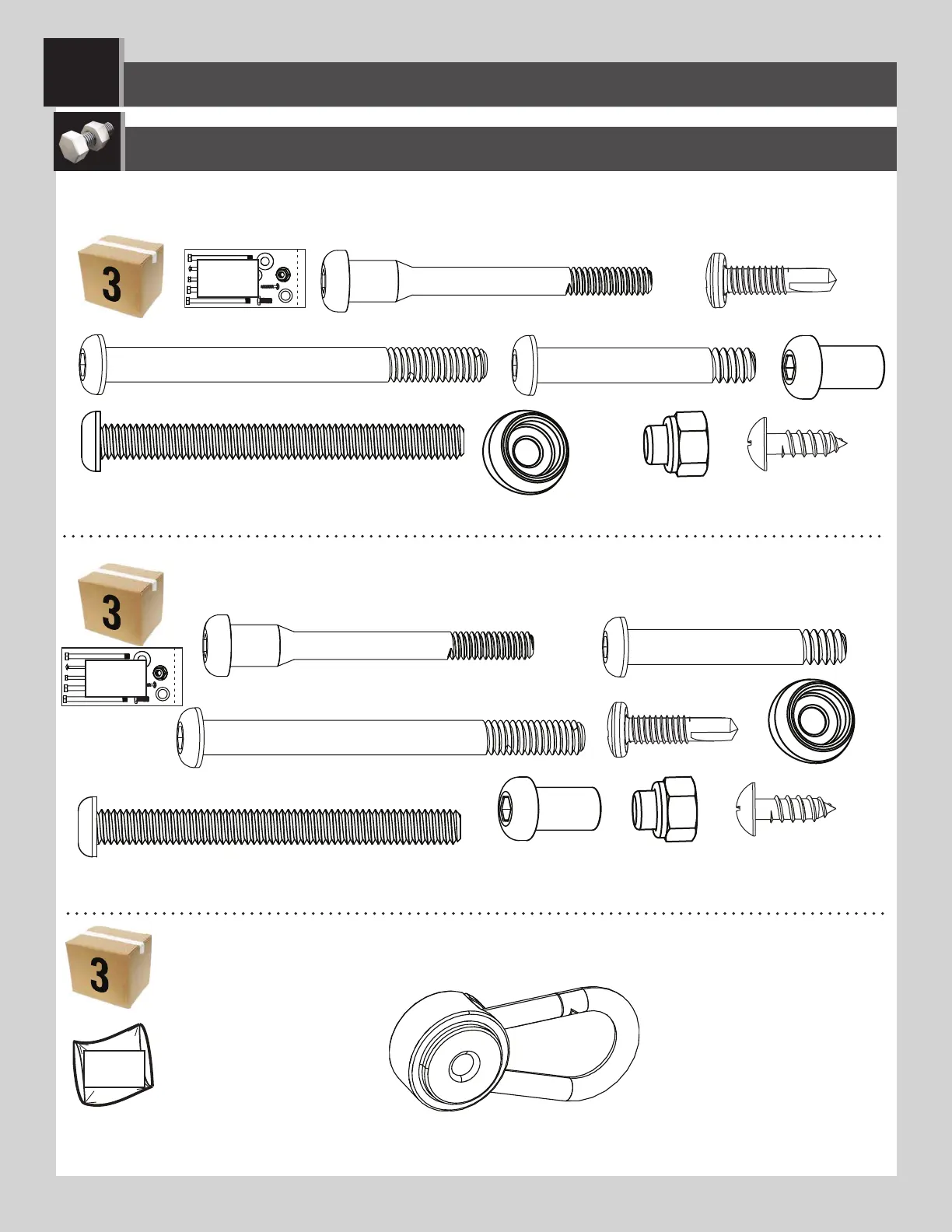 3

3

3