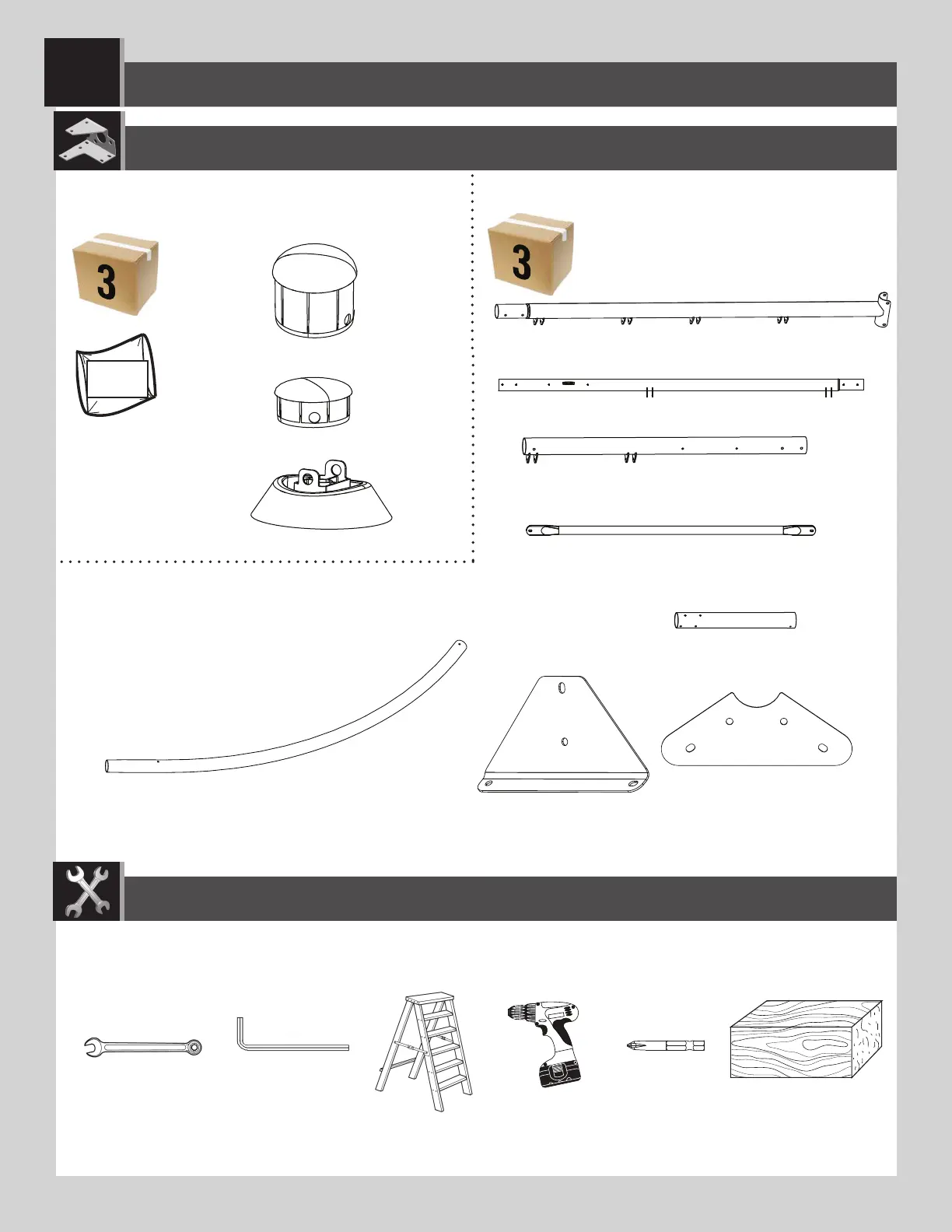 3

3