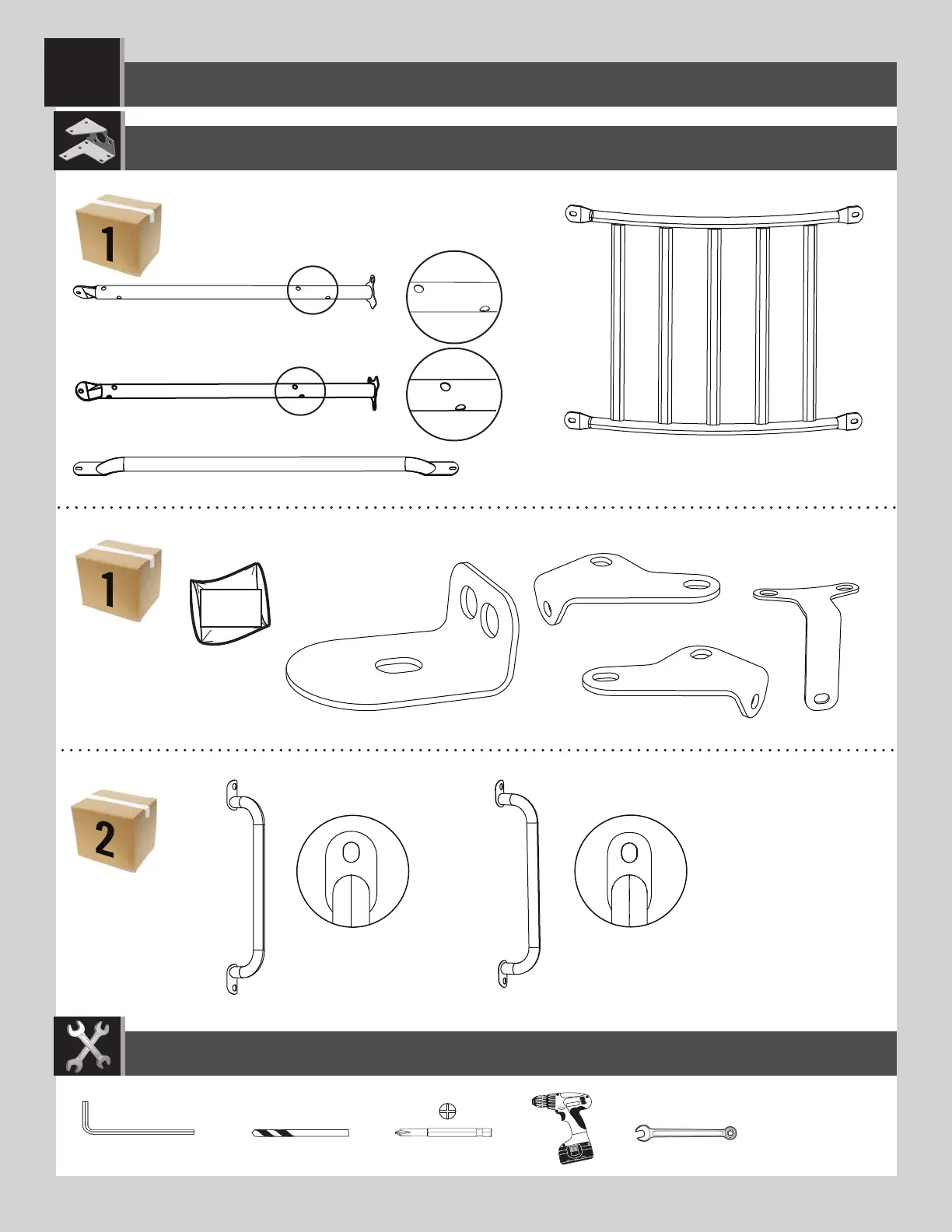 1

1

2