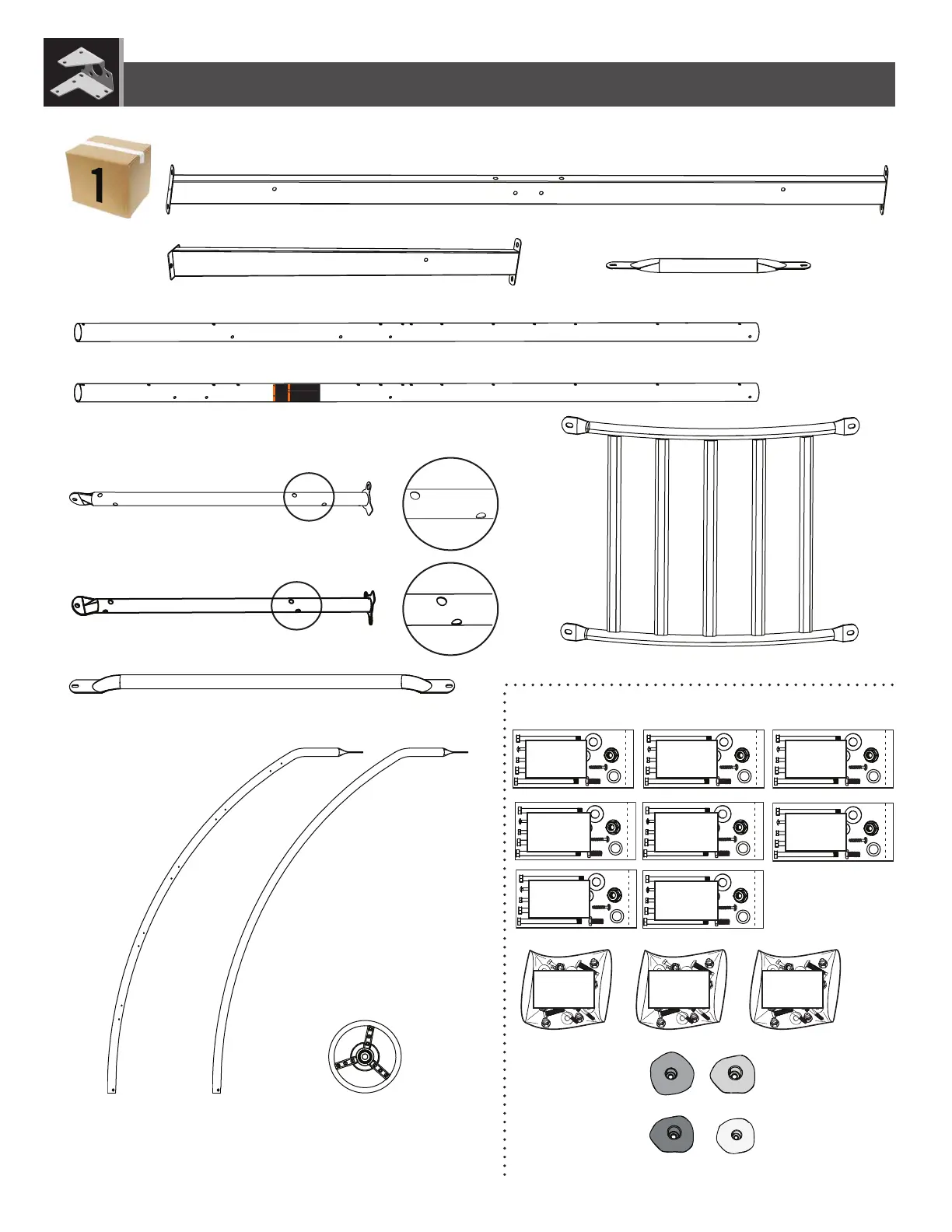 1