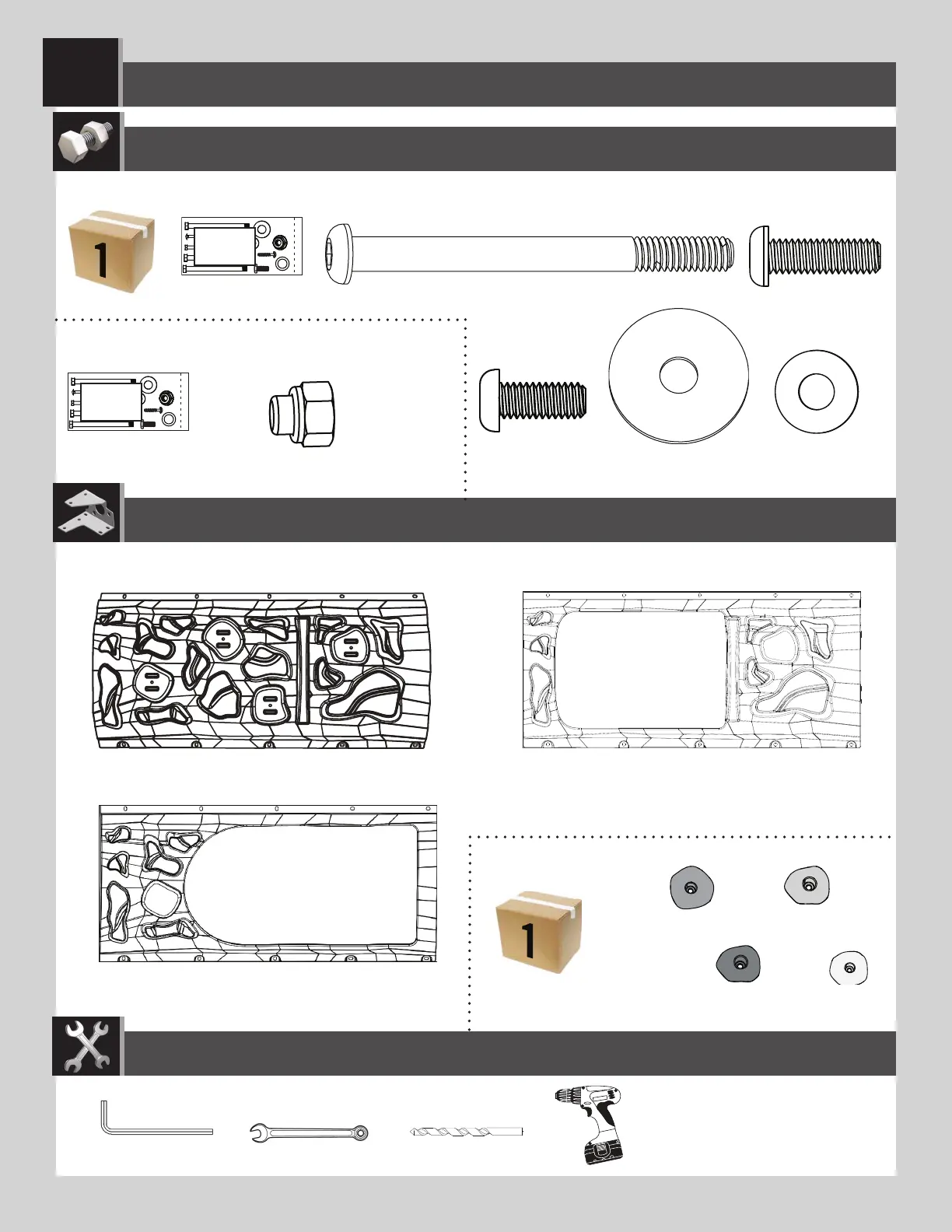 1

1