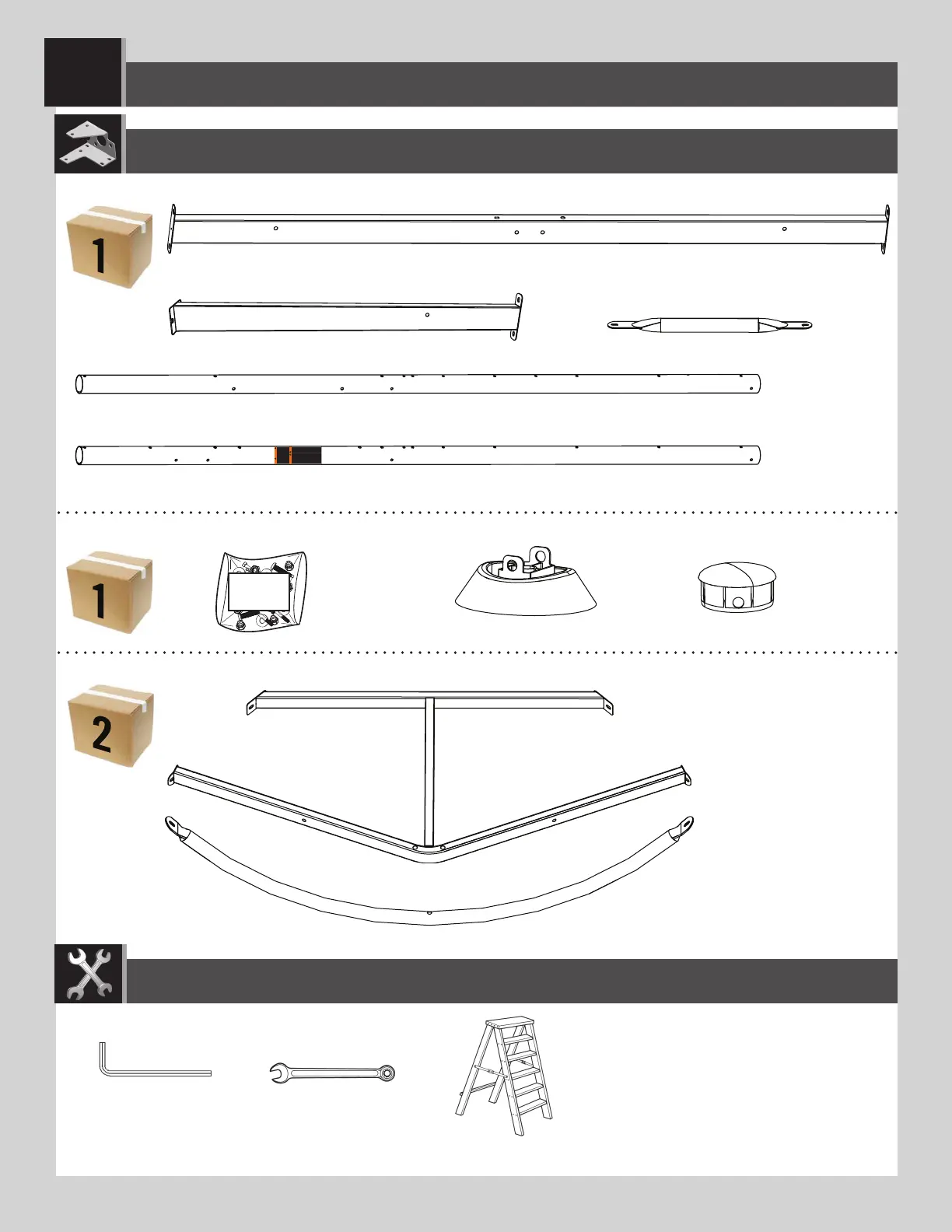 1

1

2