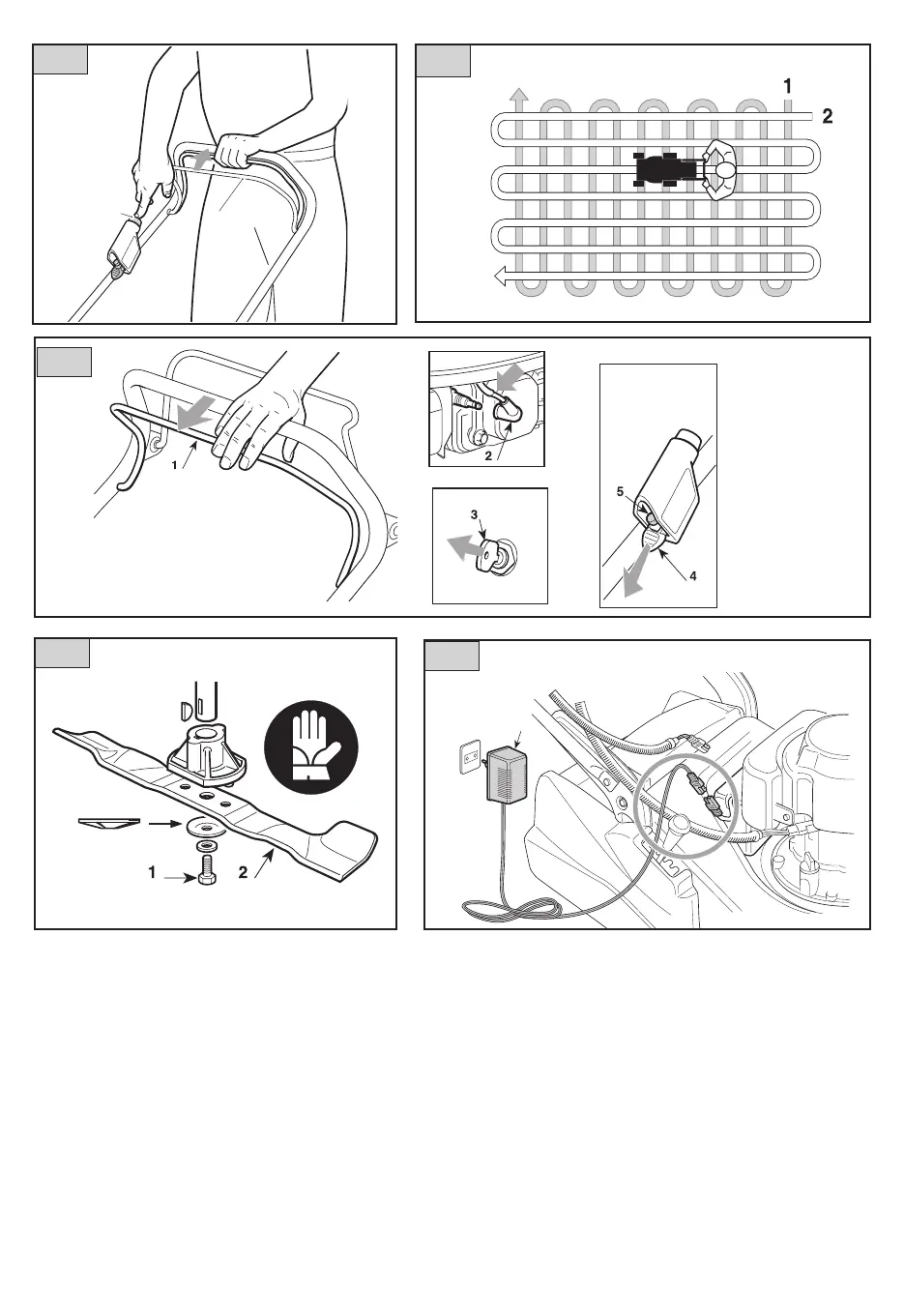 1
2

1

2

3

5

4

1
2