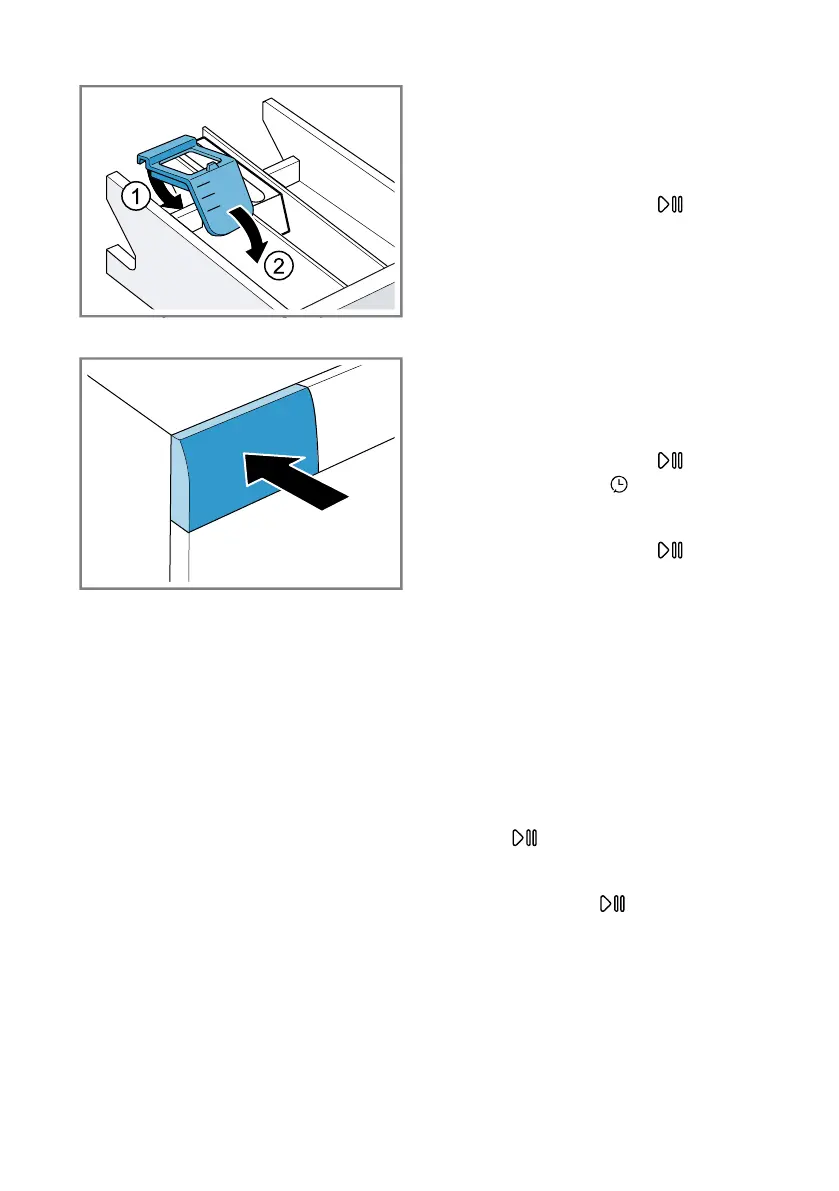 1

2