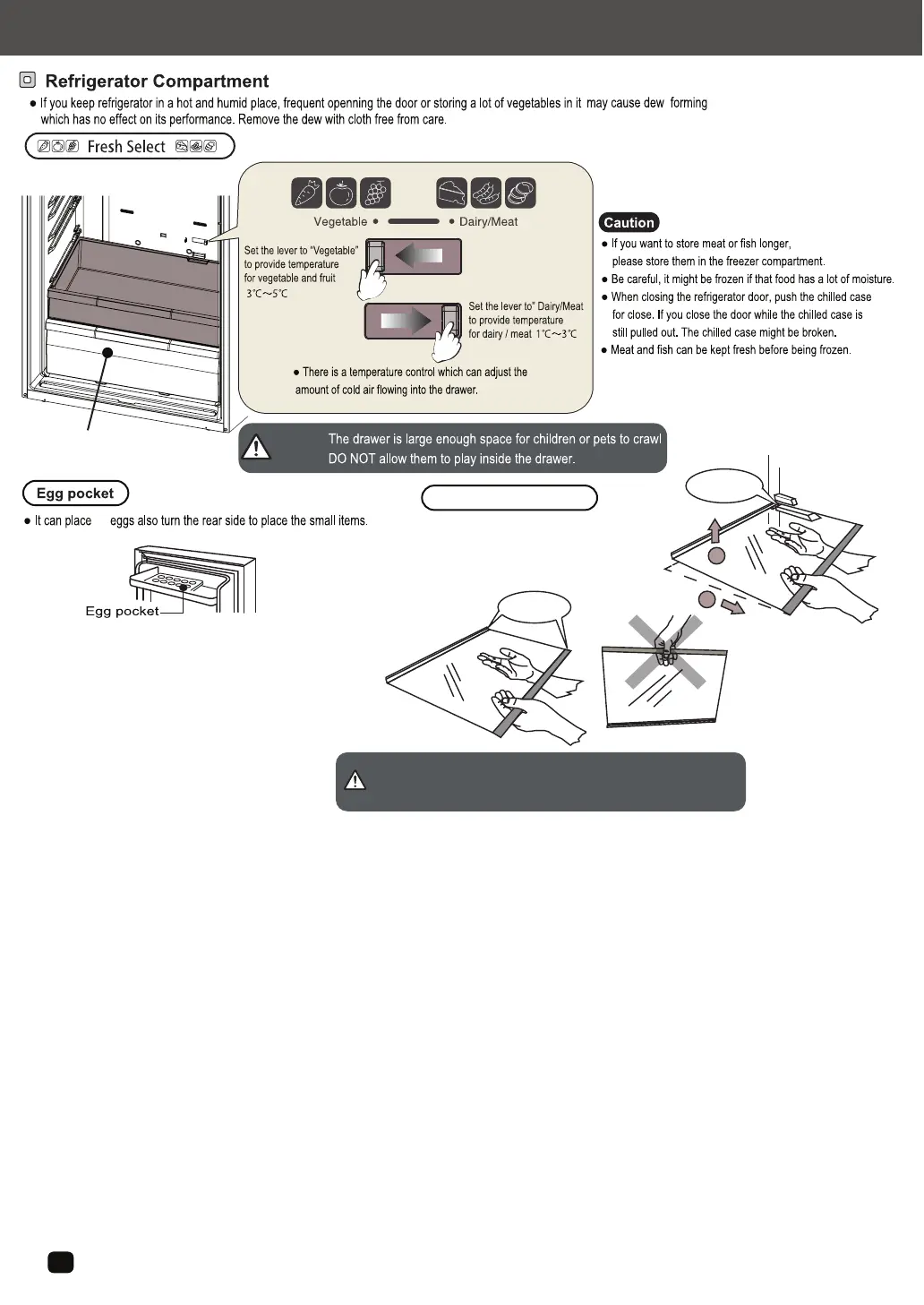 Refrigerator Compartment

● If you keep refrigerator in a hot and humid place, frequent openning the door or storing a lot of vegetables in it may cause dew forming which has no effect on its performance. Remove the dew with cloth free from care.

Fresh Select

Vegetable ● ● Dairy/Meat

Set the lever to "Vegetable" to provide temperature for vegetable and fruit 3℃~5℃

Set the lever to" Dairy/Meat to provide temperature for dairy / meat 1℃~3℃

● There is a temperature control which can adjust the amount of cold air flowing into the drawer.

Caution

● If you want to store meat or fish longer, please store them in the freezer compartment.

● Be careful, it might be frozen if that food has a lot of moisture.

● When closing the refrigerator door, push the chilled case for close. If you close the door while the chilled case is still pulled out. The chilled case might be broken.

● Meat and fish can be kept fresh before being frozen.

The drawer is large enough space for children or pets to crawl DO NOT allow them to play inside the drawer.

Egg pocket

● It can place eggs also turn the rear side to place the small items.

Egg pocket