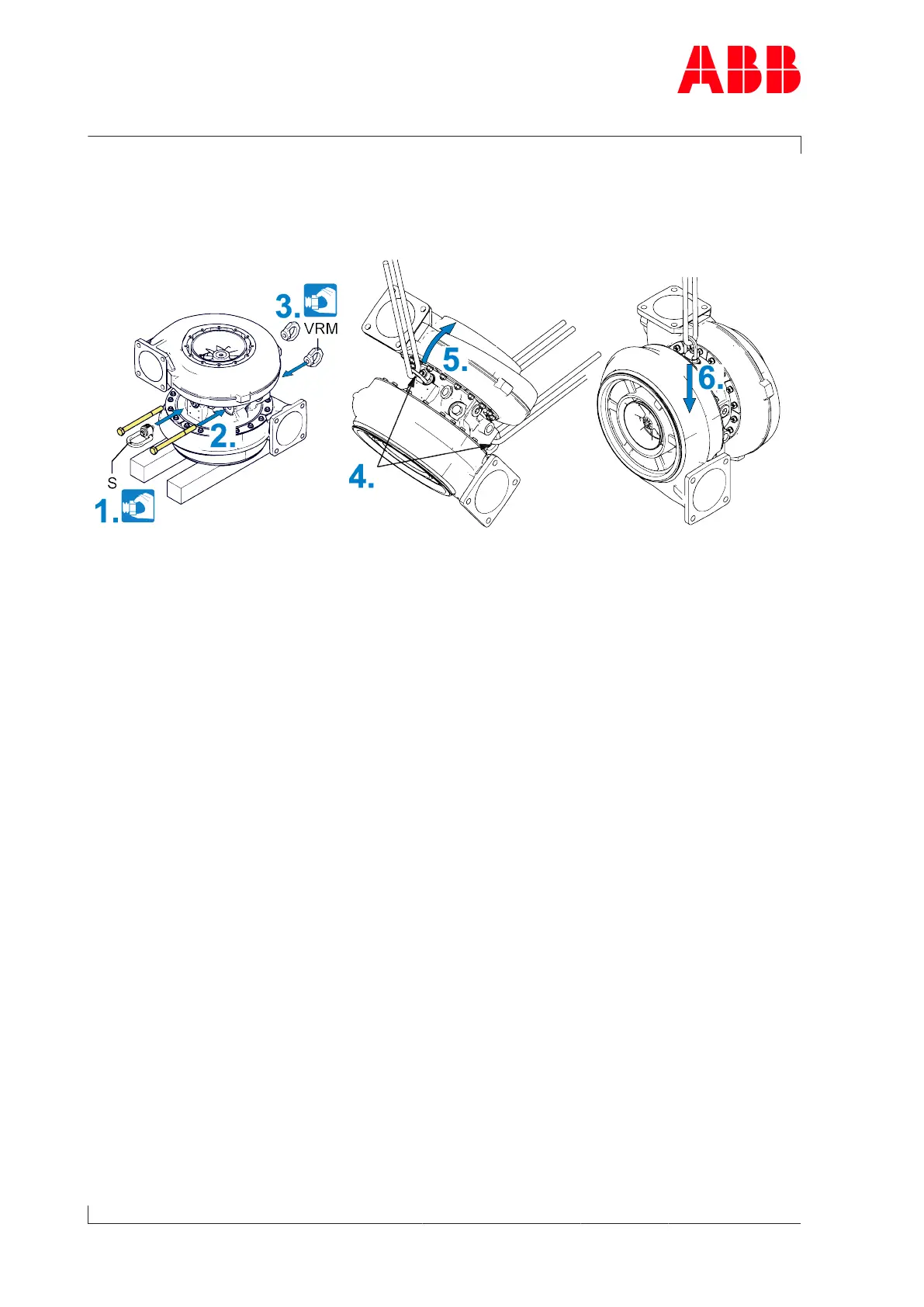 ABB

3.
VRM
2.
S
1.
5.
4.
6.