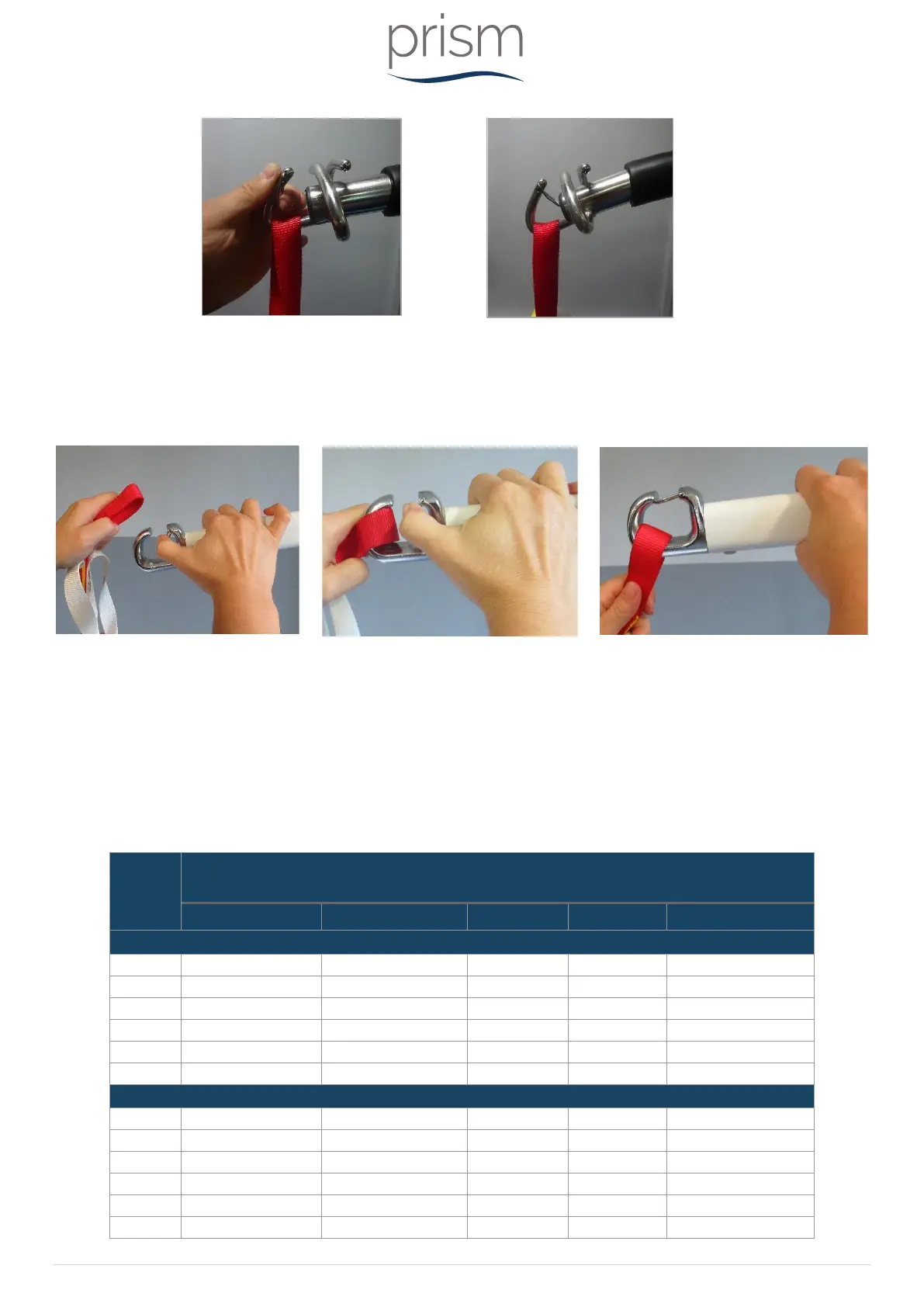 prism