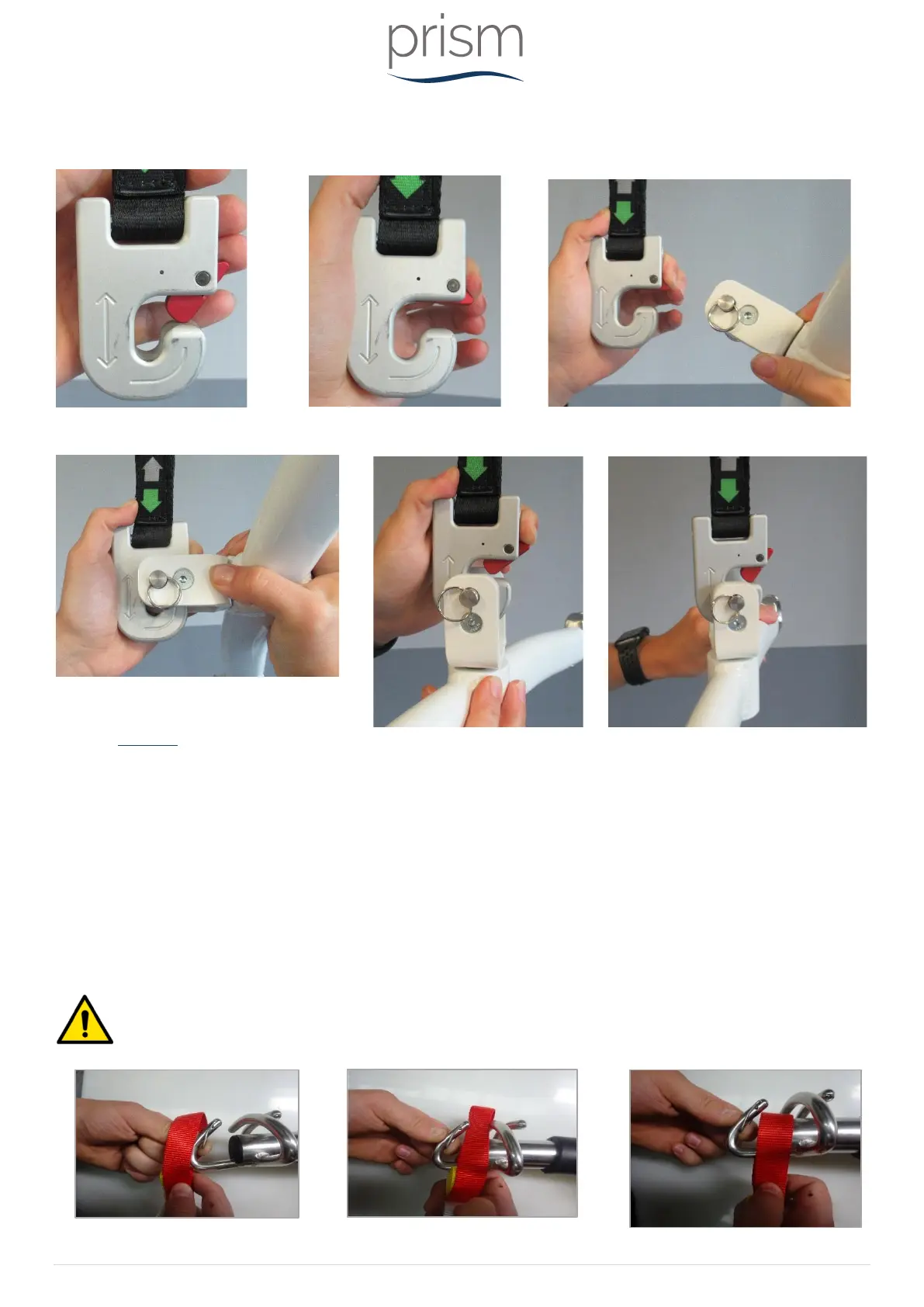 prism