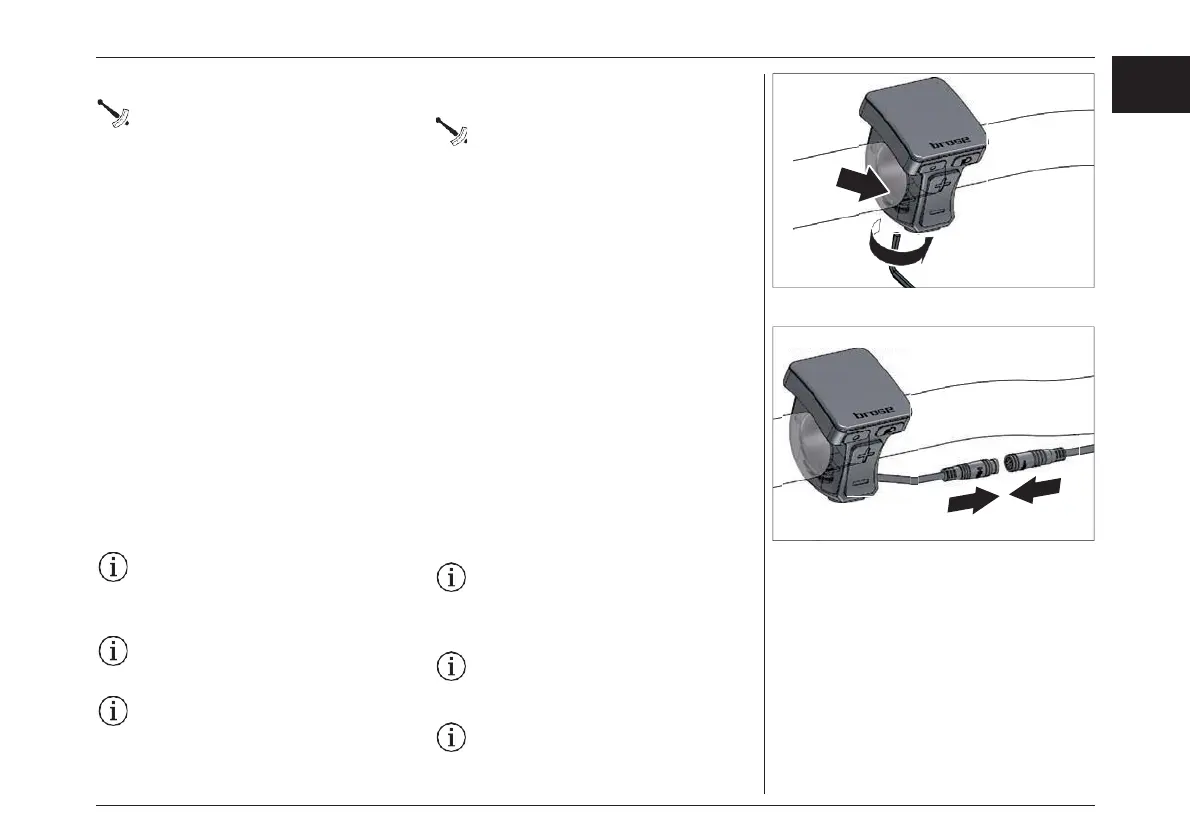 brose

brose