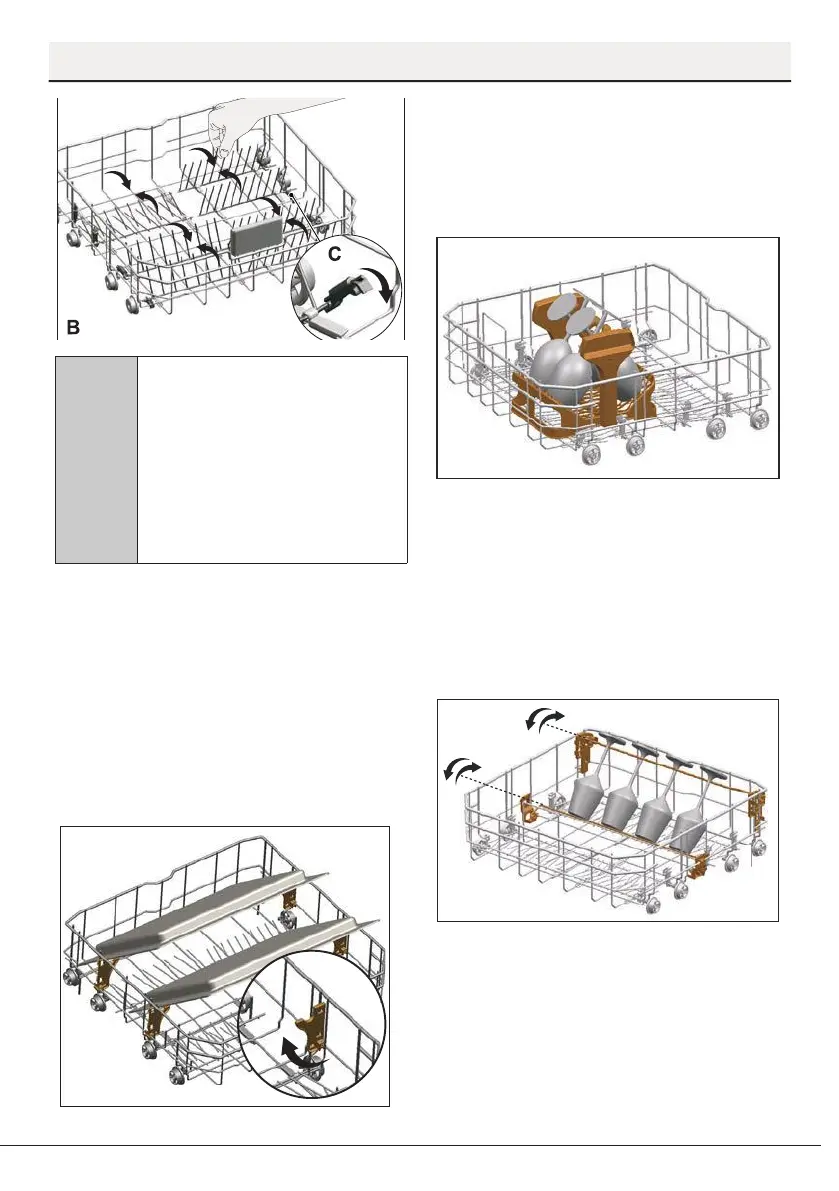 C

B