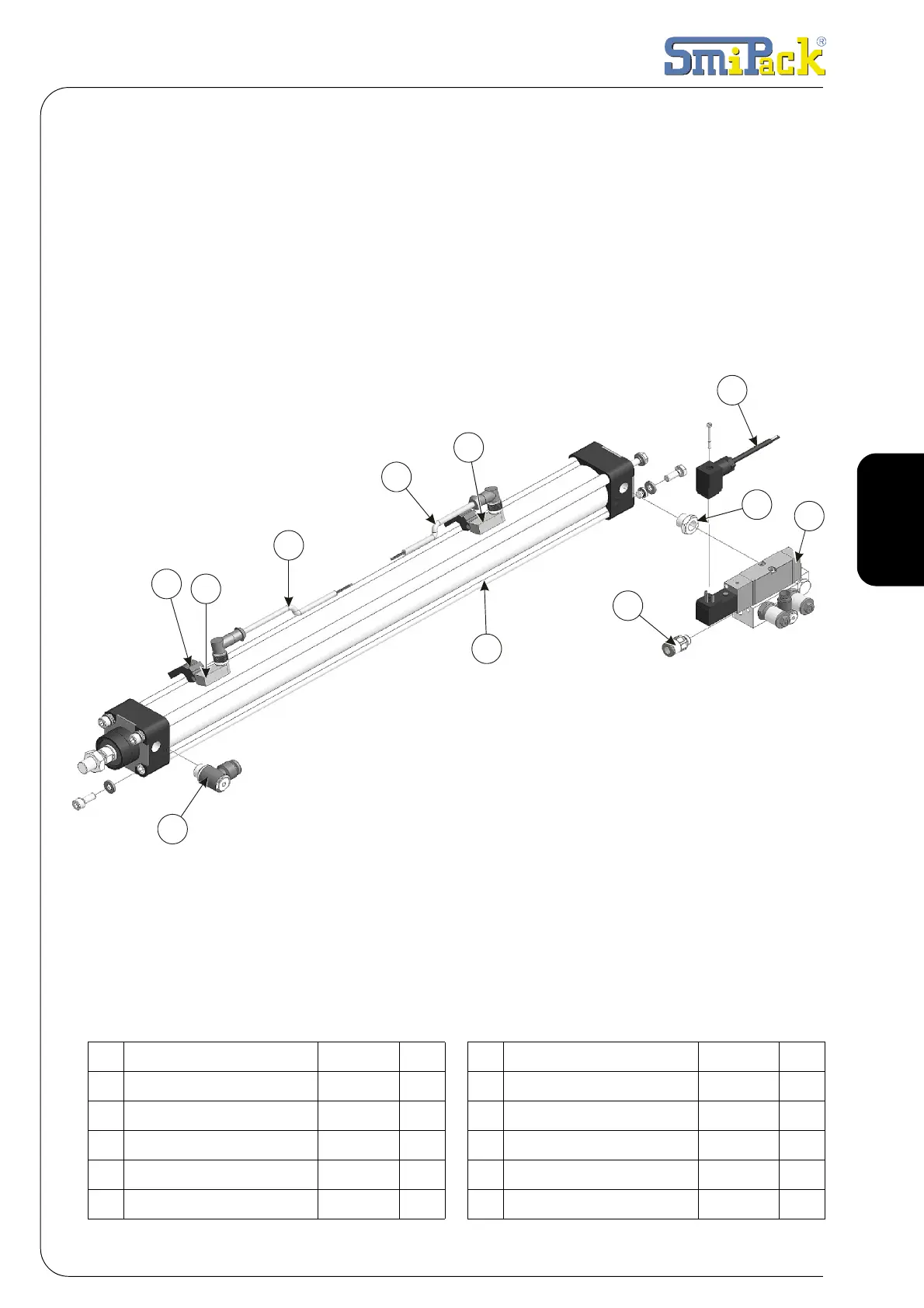 SmiPack®