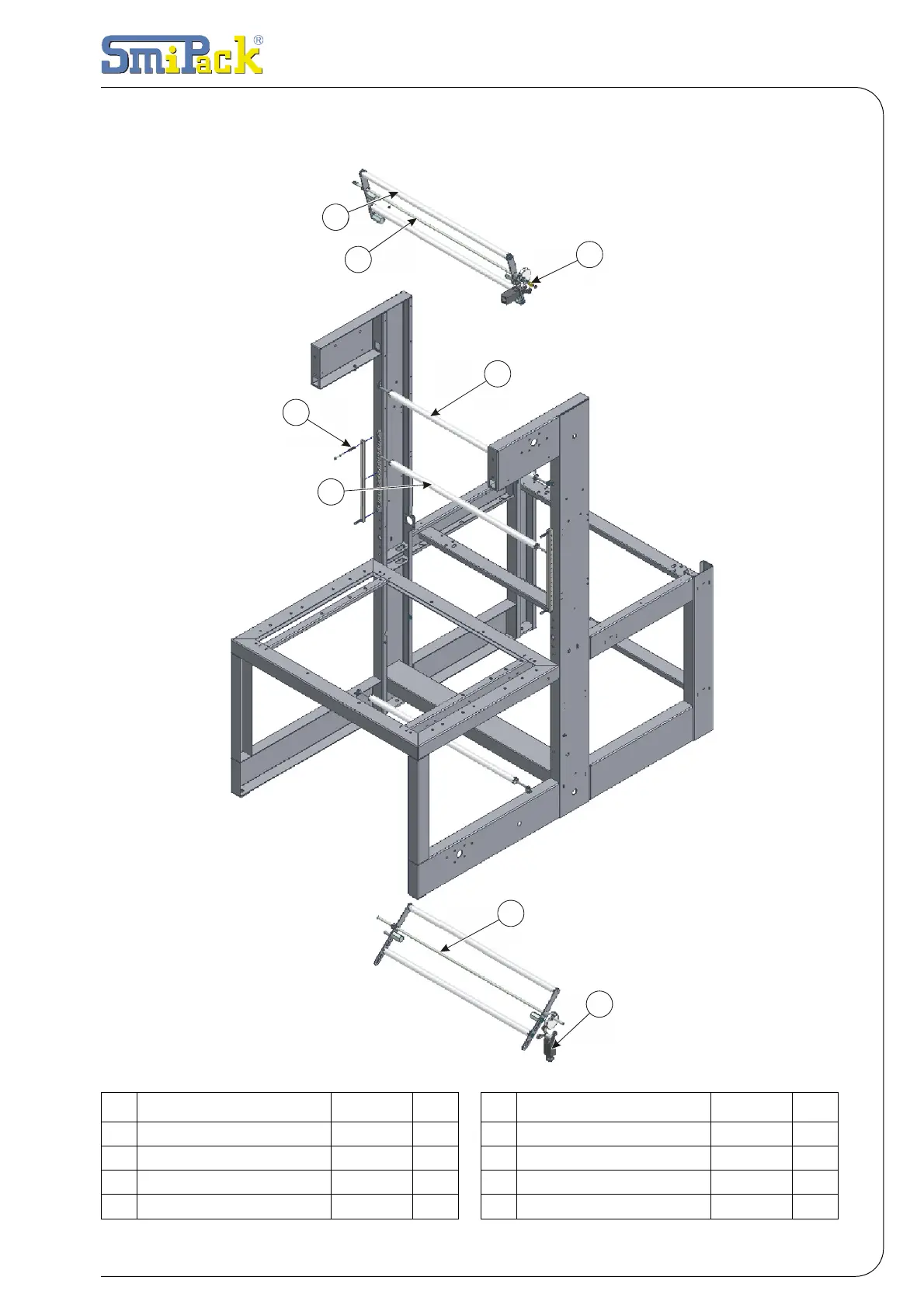 SmiPack®