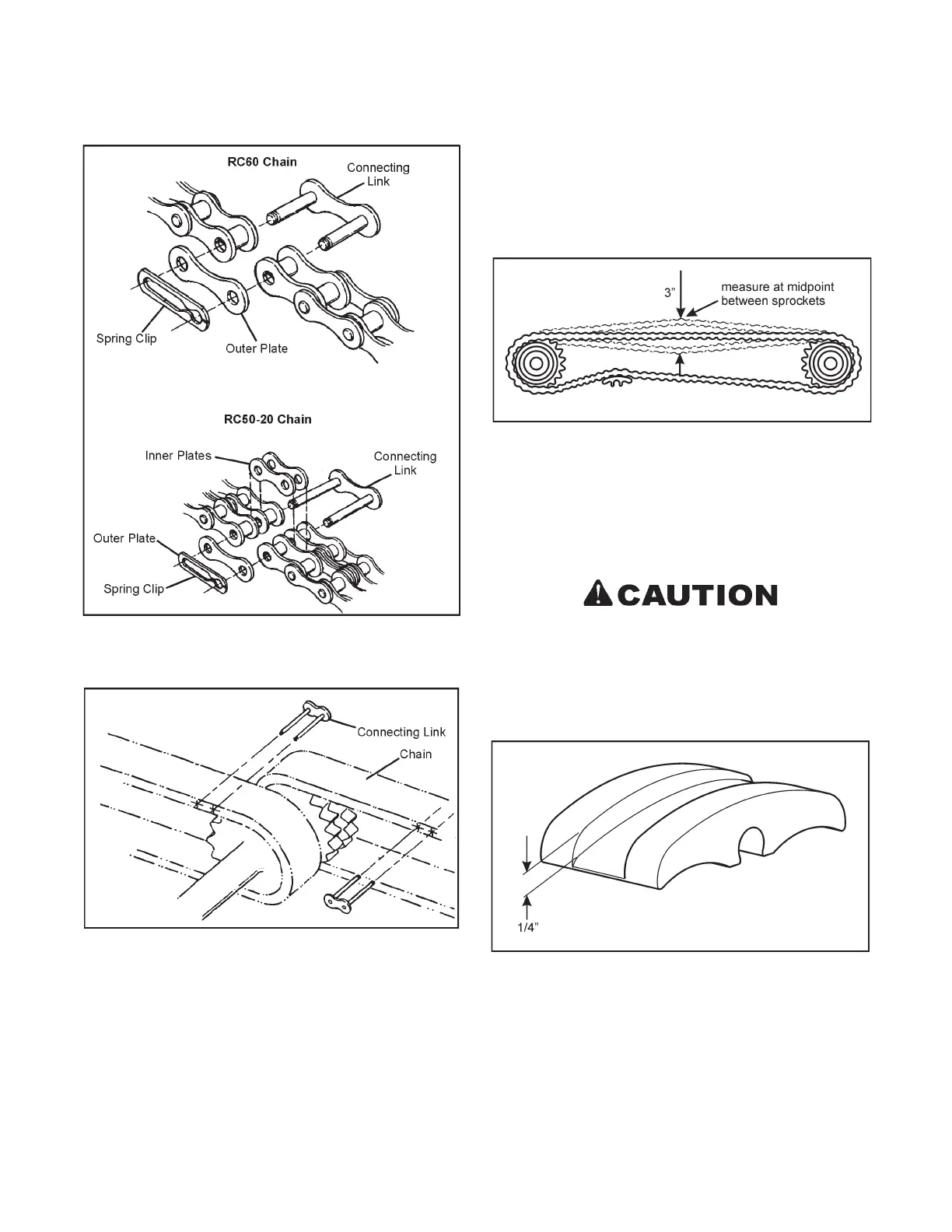 RC60 Chain

Connecting Link

Spring Clip

Outer Plate

RC50-20 Chain

Inner Plates

Connecting Link

Outer Plate

Spring Clip

Connecting Link

Chain

3"

measure at midpoint between sprockets

CAUTION

1/4"