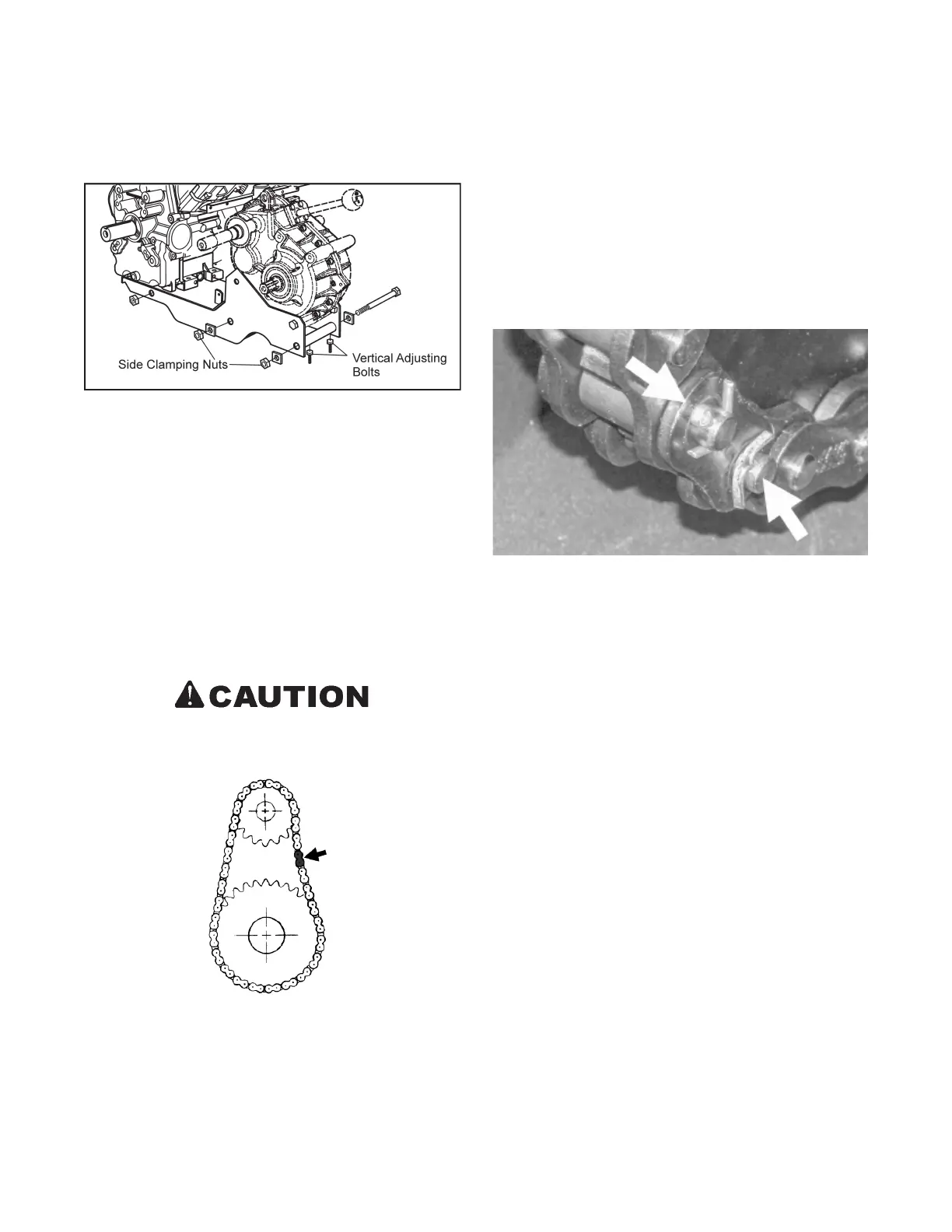 Side Clamping Nuts

Vertical Adjusting Bolts

CAUTION