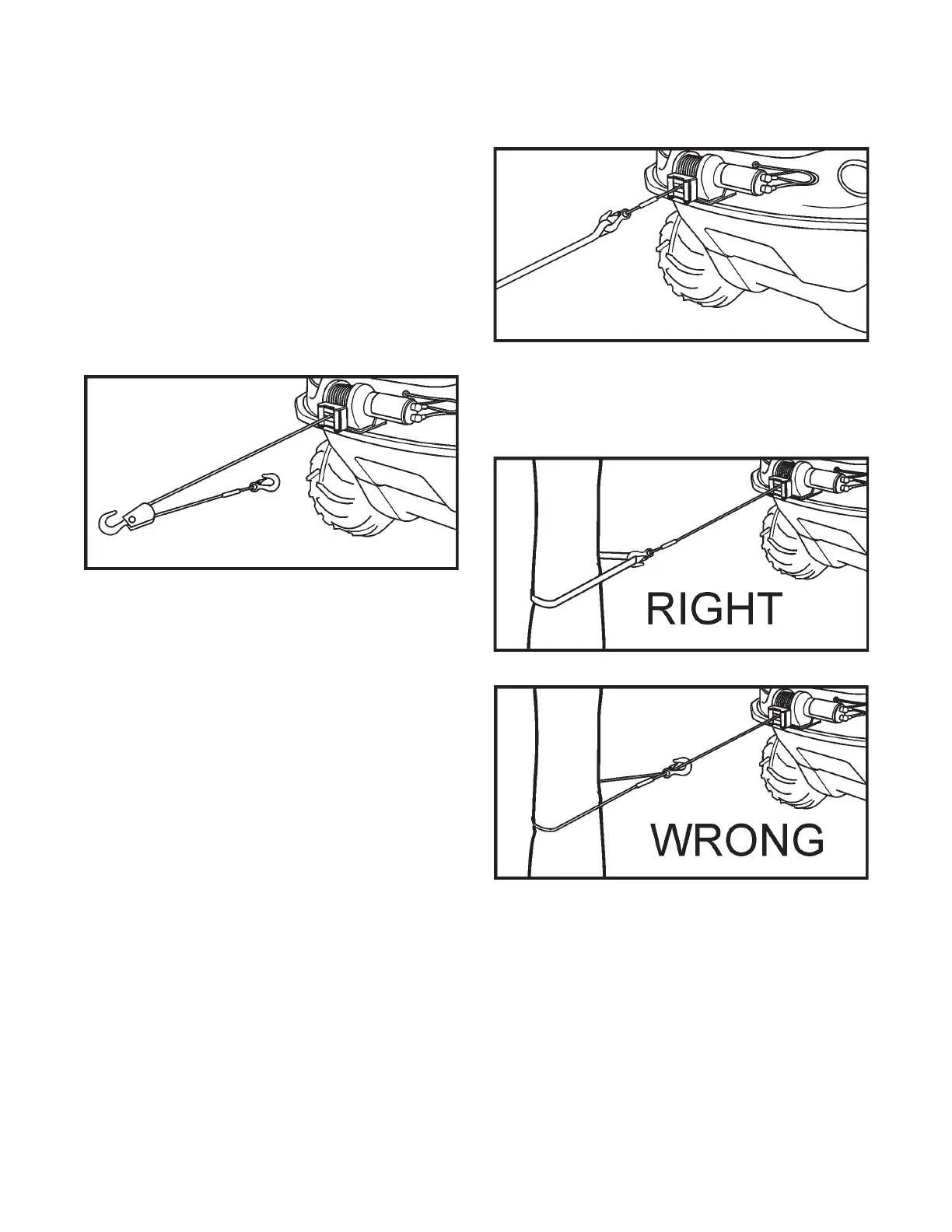 RIGHT

WRONG