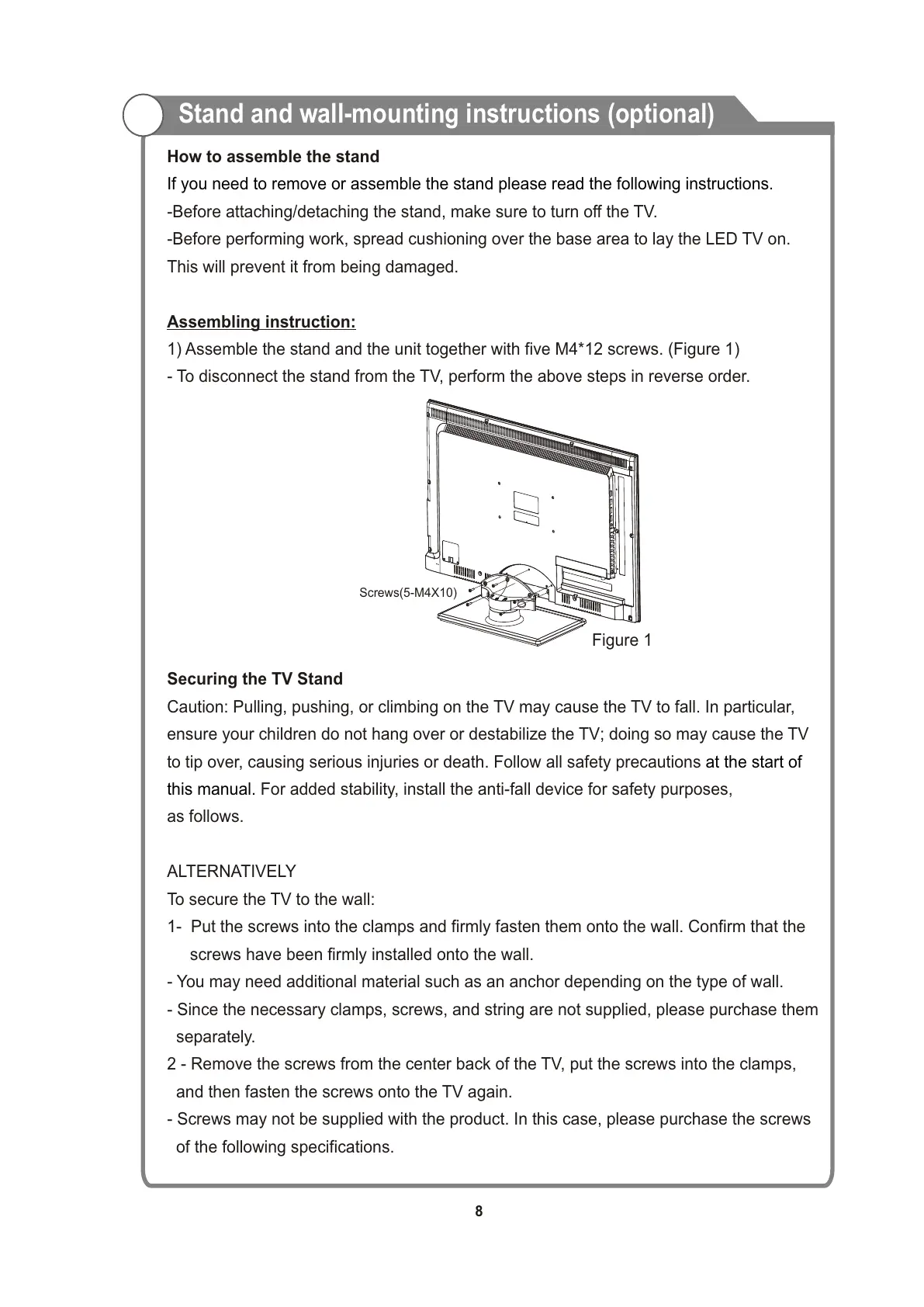 Stand and wall-mounting instructions (optional)

How to assemble the stand

If you need to remove or assemble the stand please read the following instructions.

-Before attaching/detaching the stand, make sure to turn off the TV.

-Before performing work, spread cushioning over the base area to lay the LED TV on. This will prevent it from being damaged.

Assembling instruction:

1) Assemble the stand and the unit together with five M4*12 screws. (Figure 1)

- To disconnect the stand from the TV, perform the above steps in reverse order.

Screws(5-M4X10)

Figure 1

Securing the TV Stand

Caution: Pulling, pushing, or climbing on the TV may cause the TV to fall. In particular, ensure your children do not hang over or destabilize the TV; doing so may cause the TV to tip over, causing serious injuries or death. Follow all safety precautions at the start of this manual. For added stability, install the anti-fall device for safety purposes, as follows.

ALTERNATIVELY

To secure the TV to the wall:

1- Put the screws into the clamps and firmly fasten them onto the wall. Confirm that the screws have been firmly installed onto the wall.

- You may need additional material such as an anchor depending on the type of wall.

- Since the necessary clamps, screws, and string are not supplied, please purchase them separately.

2 - Remove the screws from the center back of the TV, put the screws into the clamps, and then fasten the screws onto the TV again.

- Screws may not be supplied with the product. In this case, please purchase the screws of the following specifications.

8