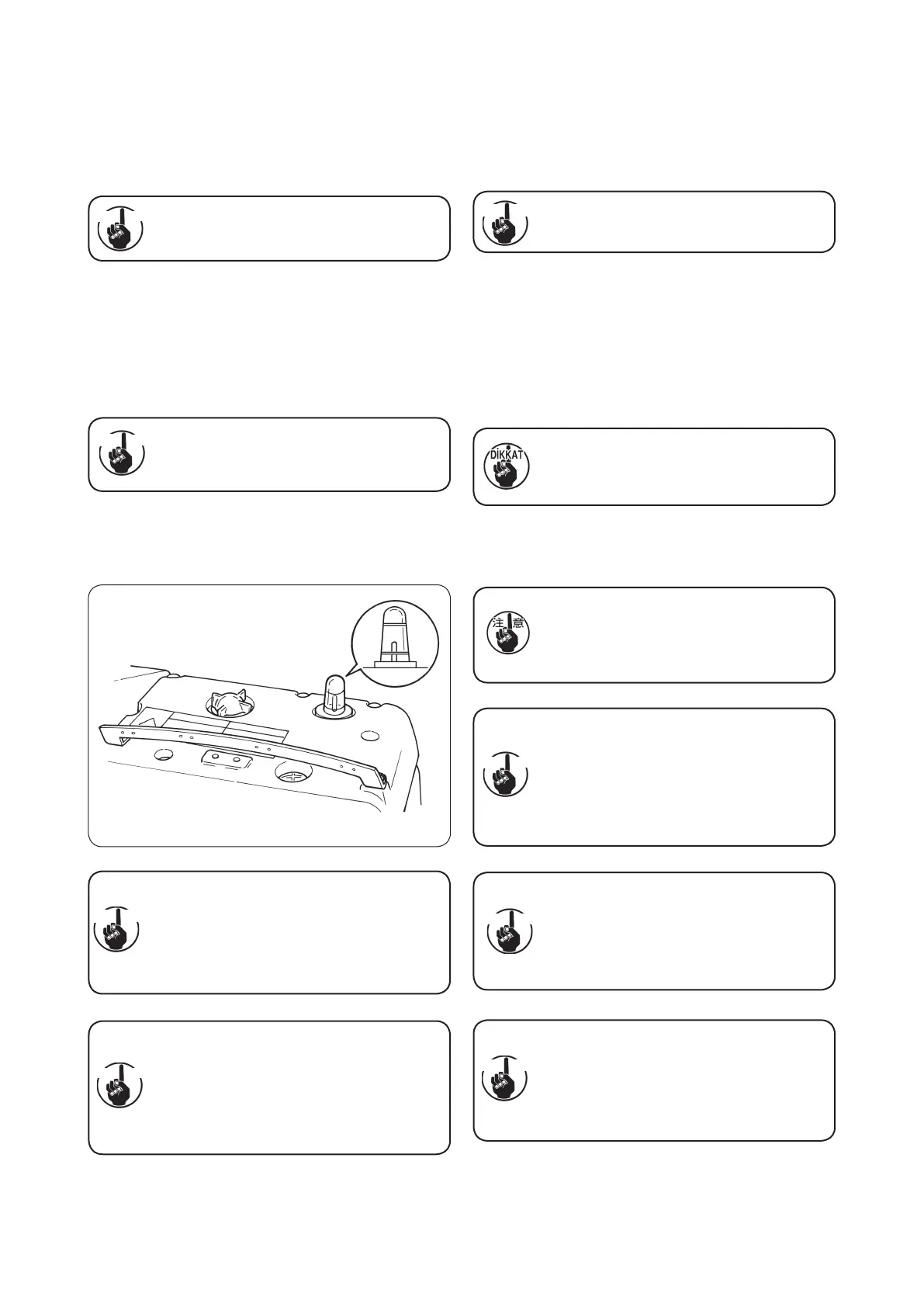 DİKKAT

注意