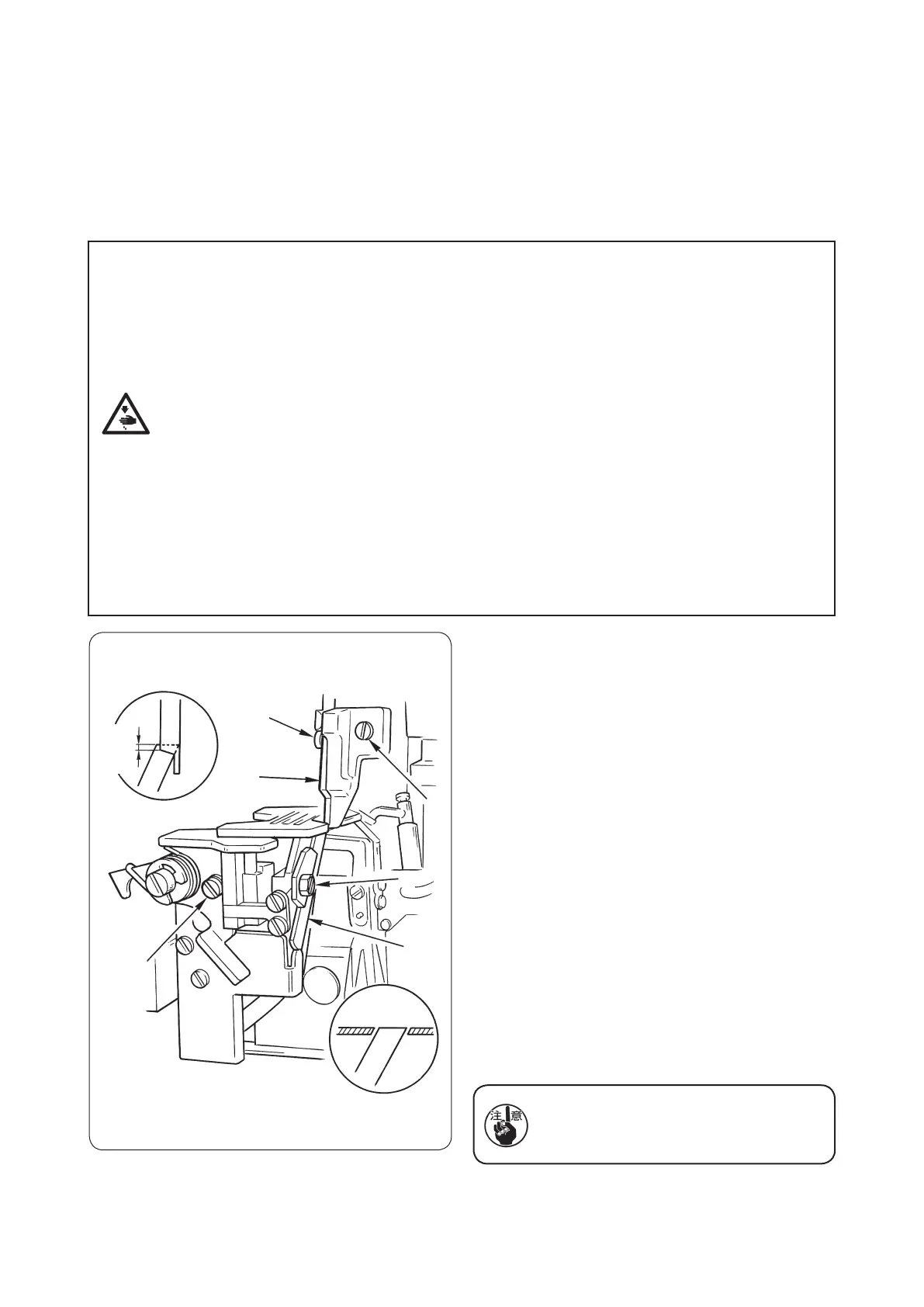 注意