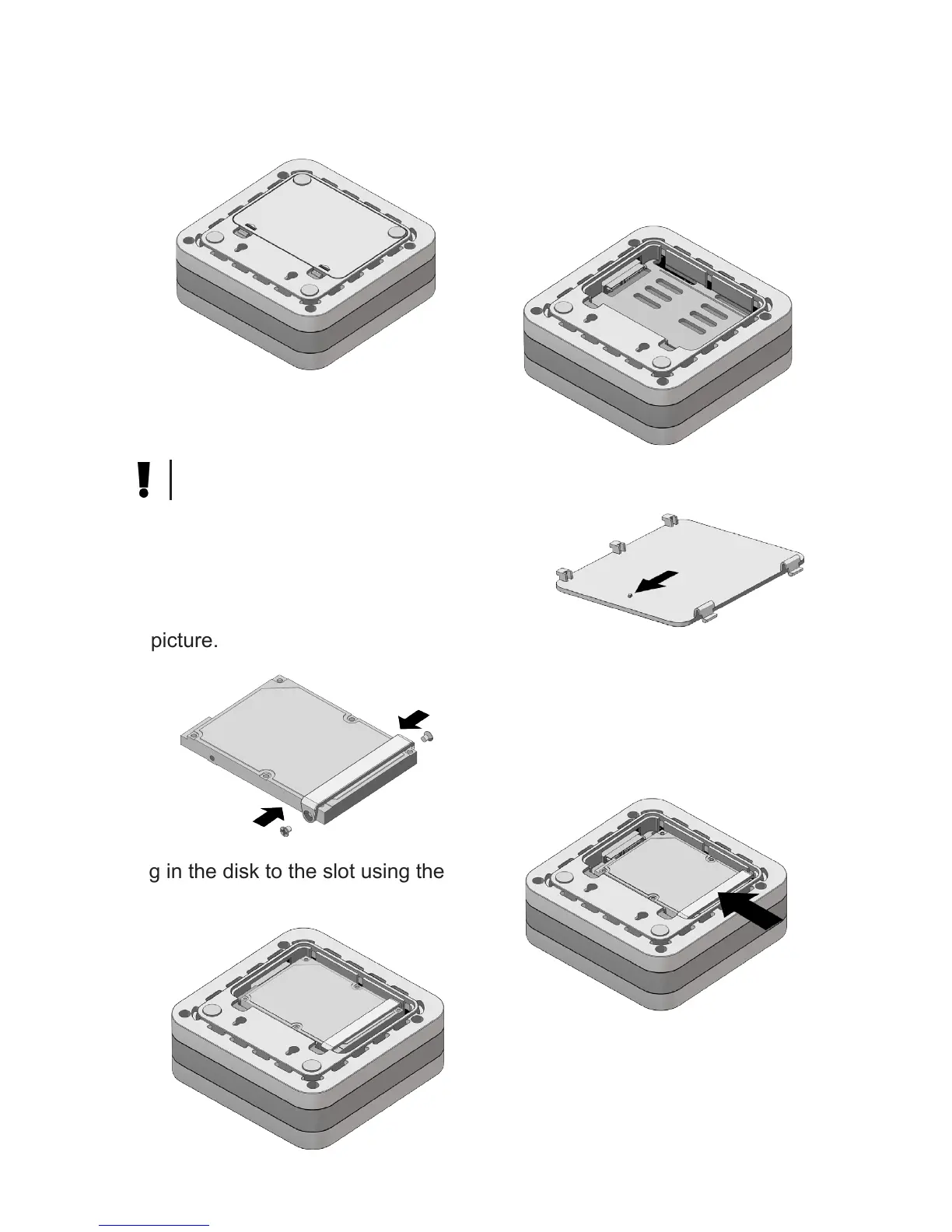 picture.

g in the disk to the slot using the