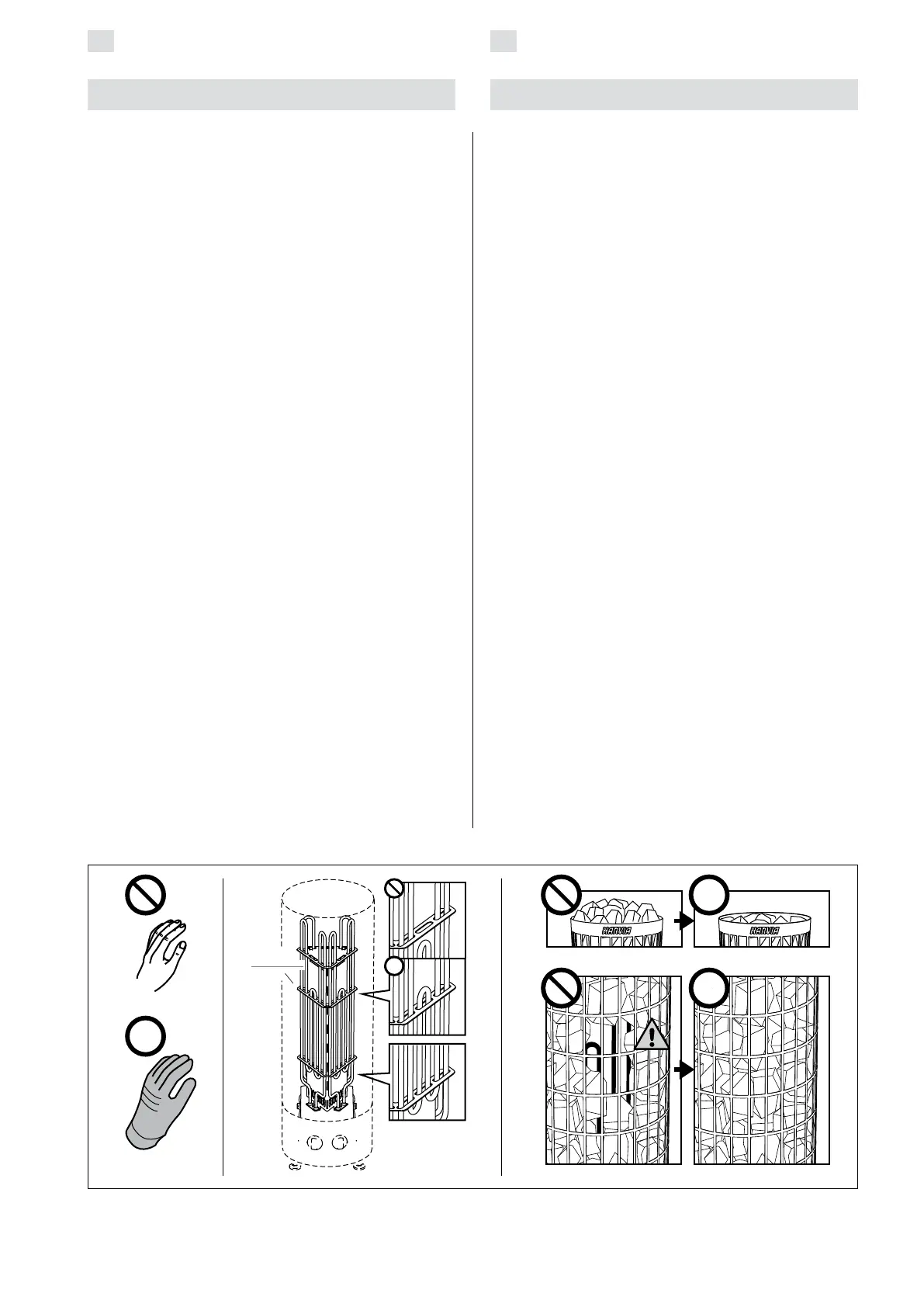 HARVIA

HARVIA