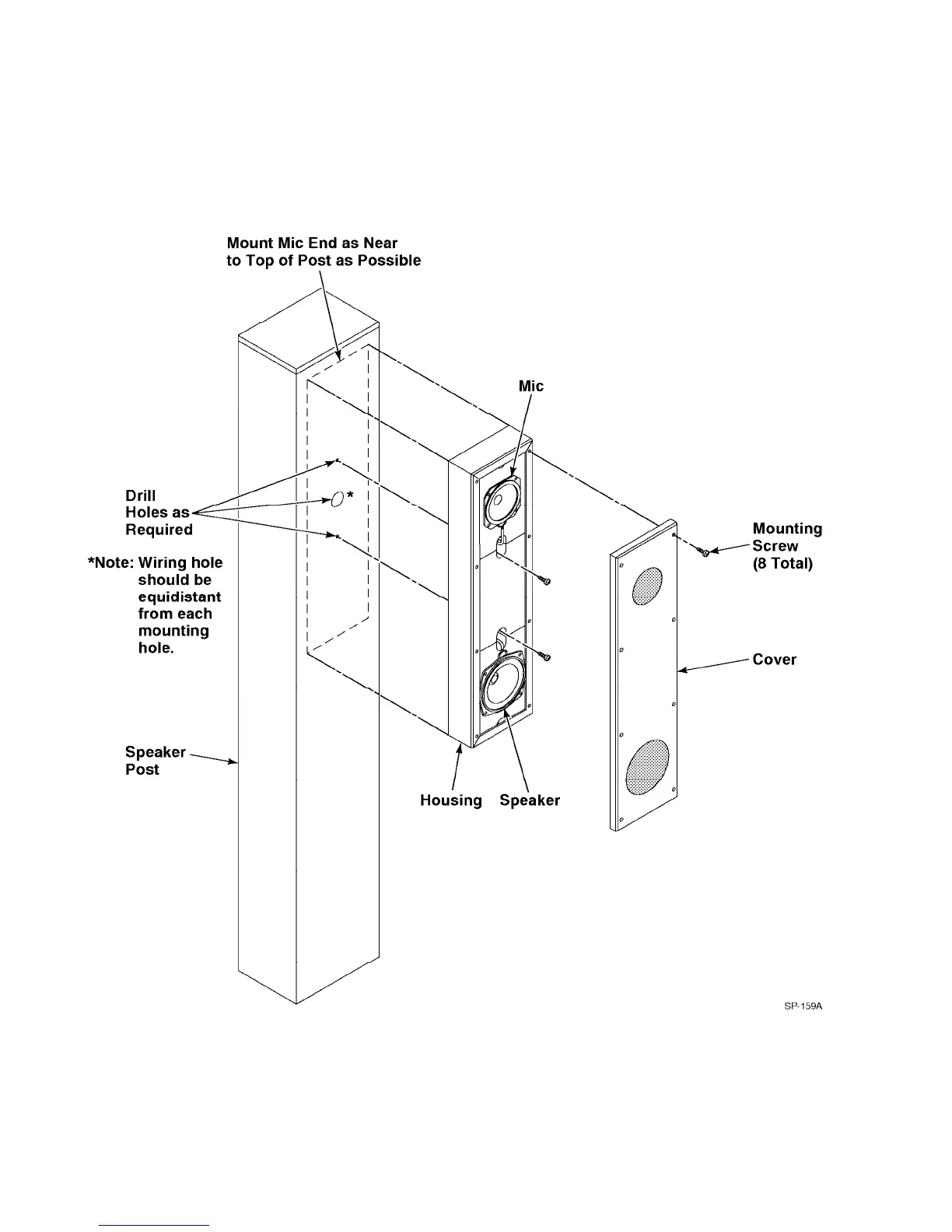 Mount Mic End as Near to Top of Post as Possible

Mic

Drill Holes as Required

*

*Note: Wiring hole should be equidistant from each mounting hole.

Mounting Screw (8 Total)

Cover

Speaker Post

Housing

Speaker

SP-159A