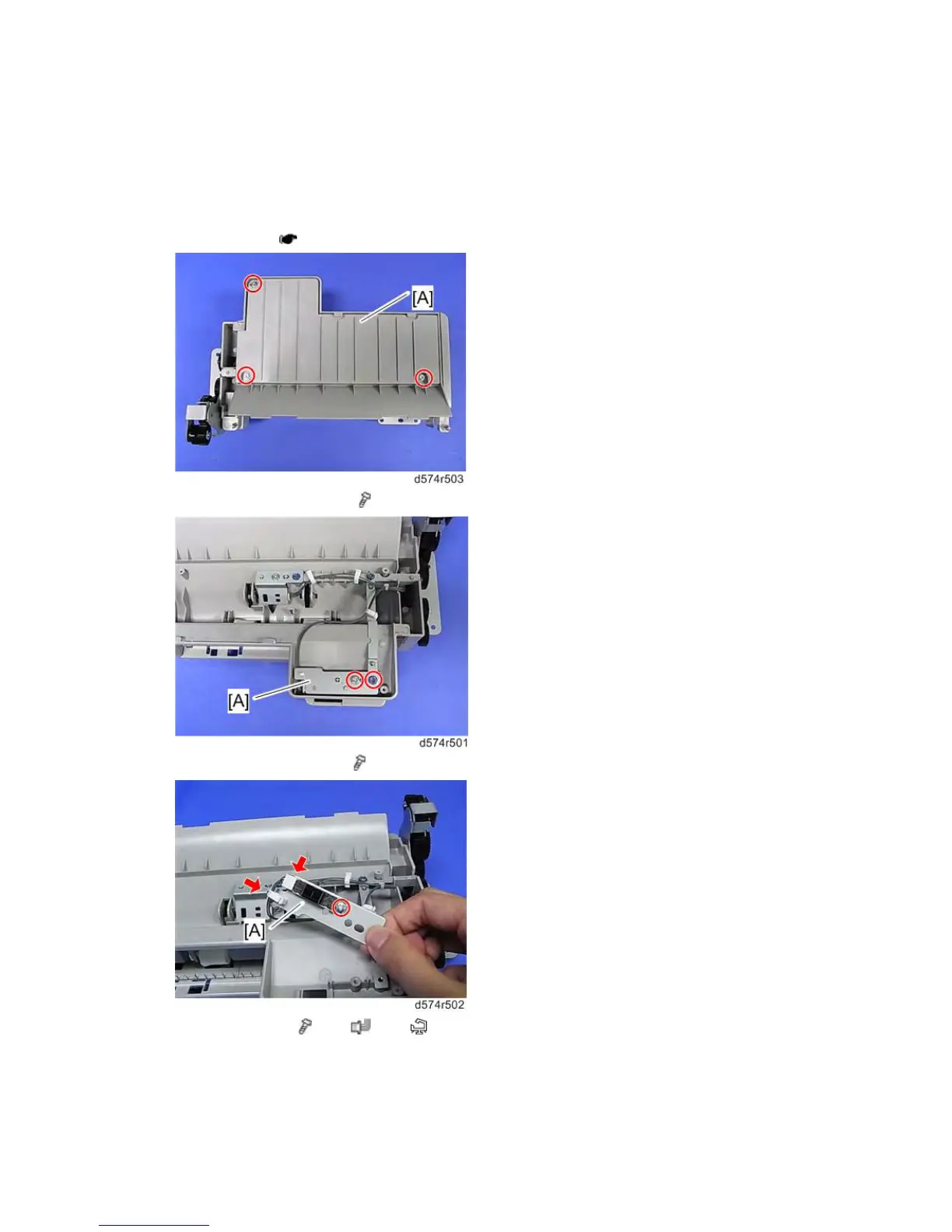 [A]

d574r503

[A]

d574r501

[A]

d574r502