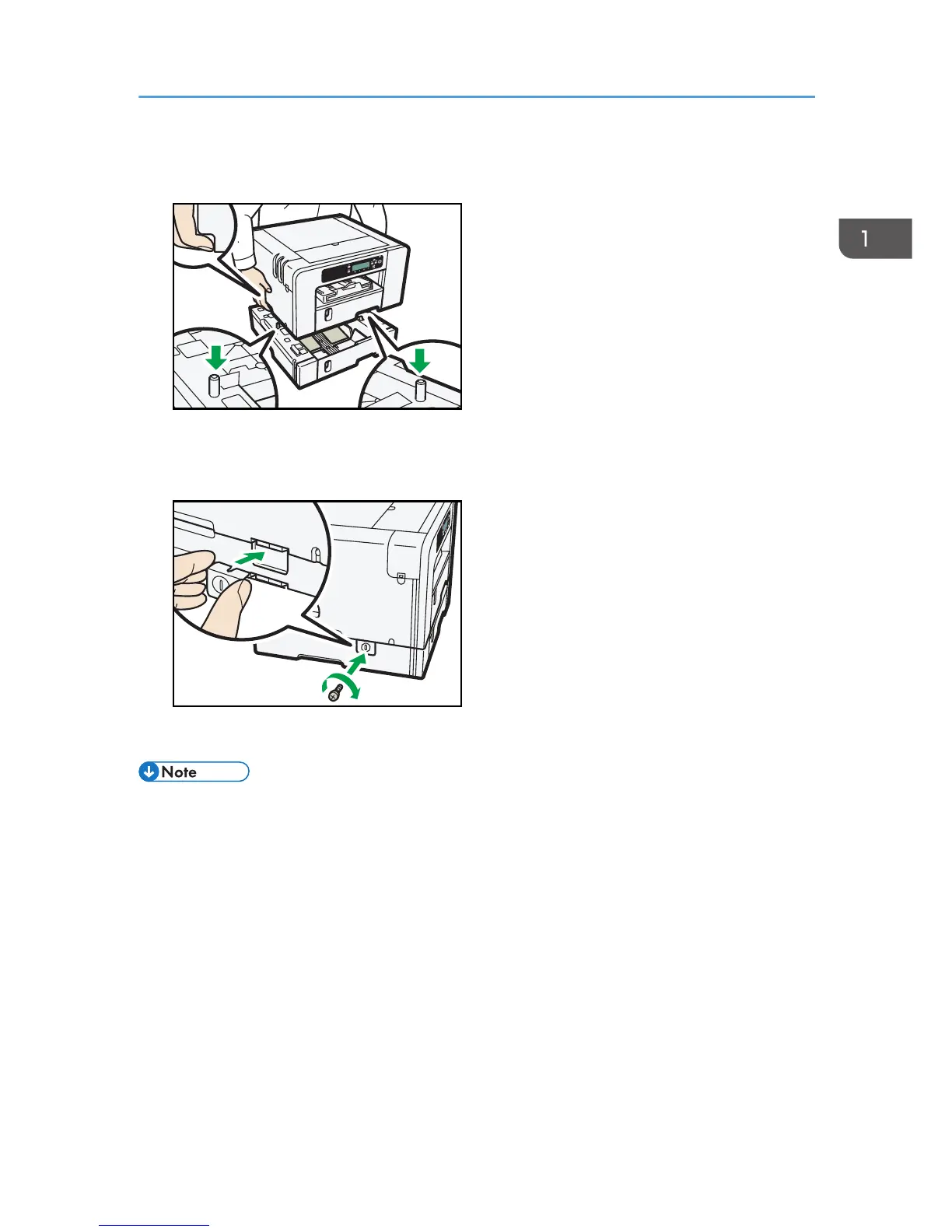 1

Note