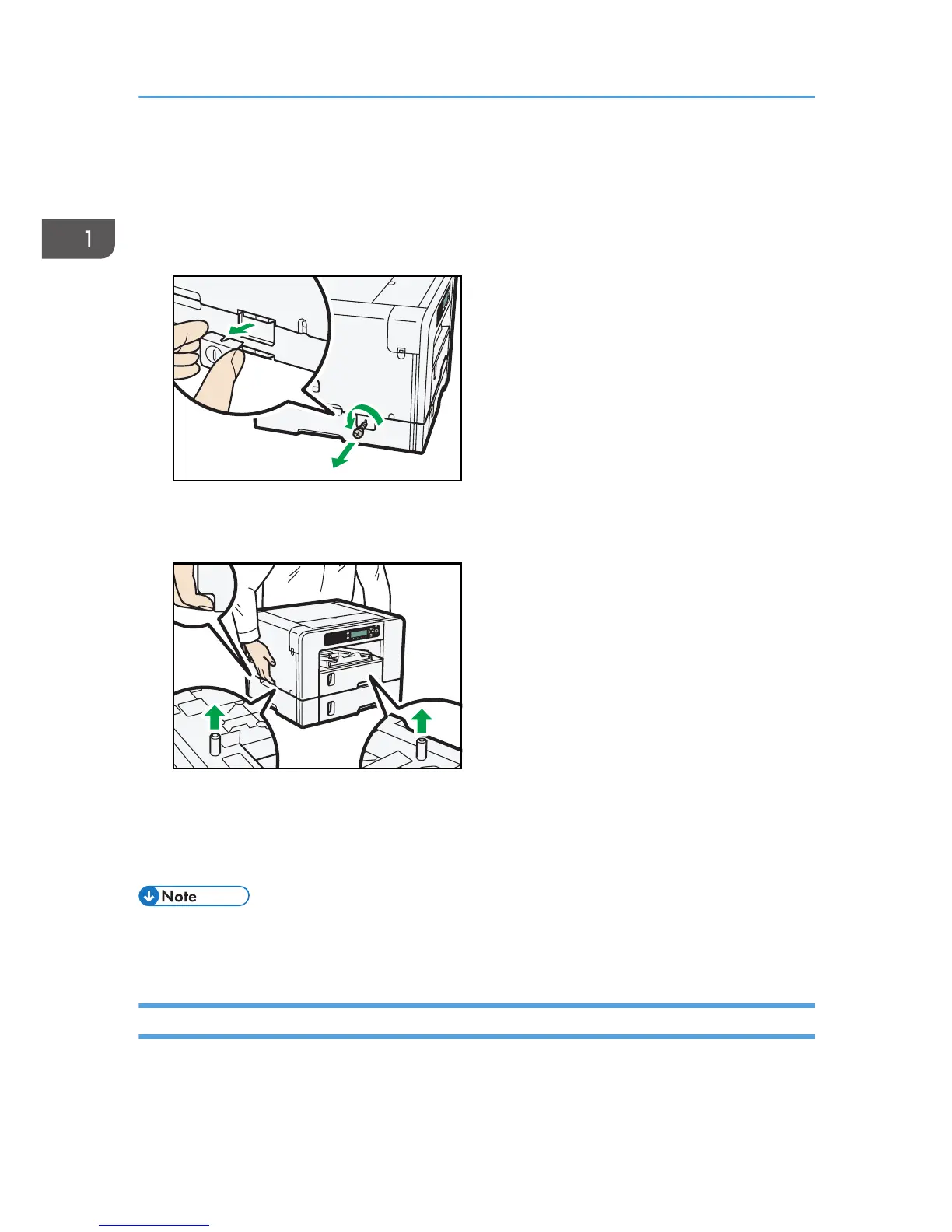 1

Note