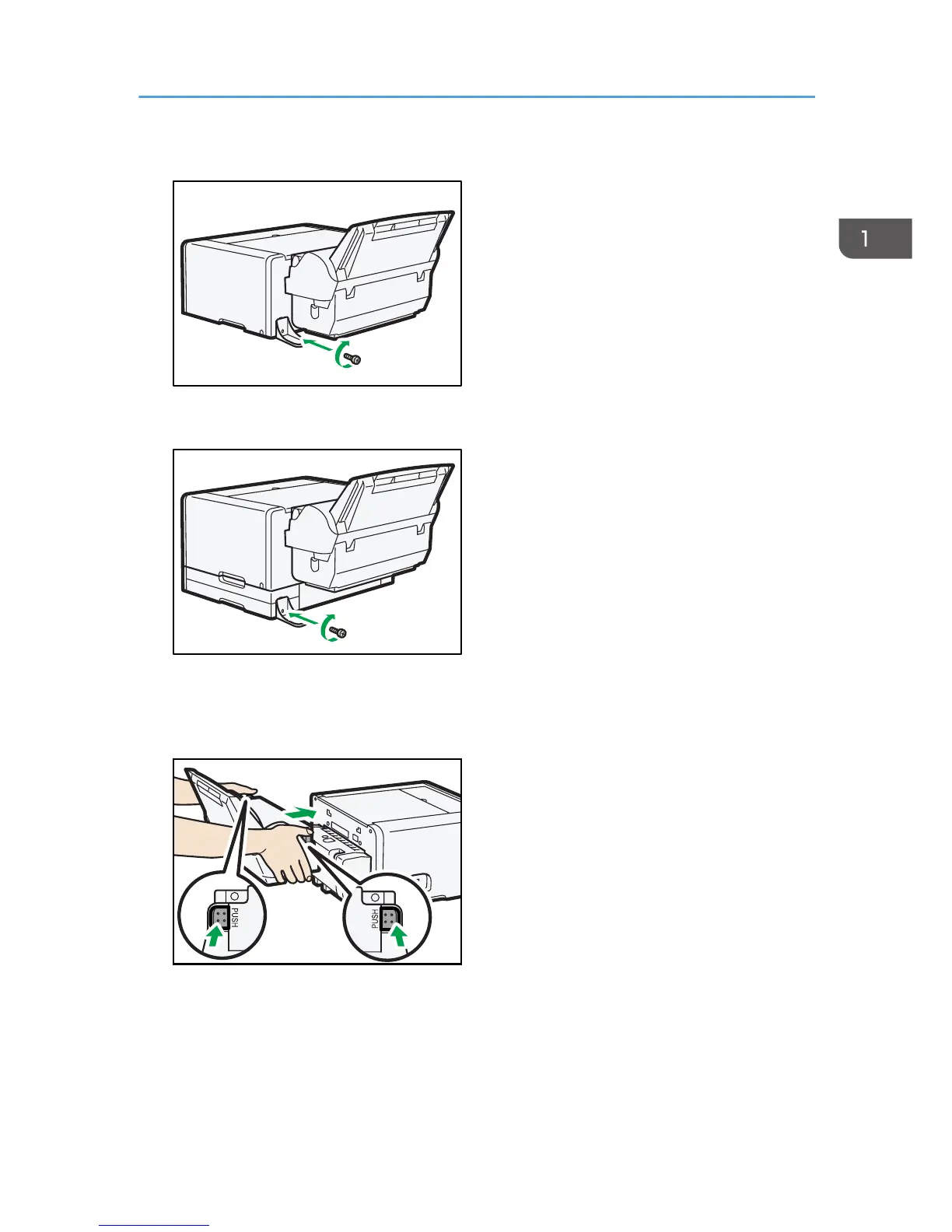 1

PUSH

PUSH