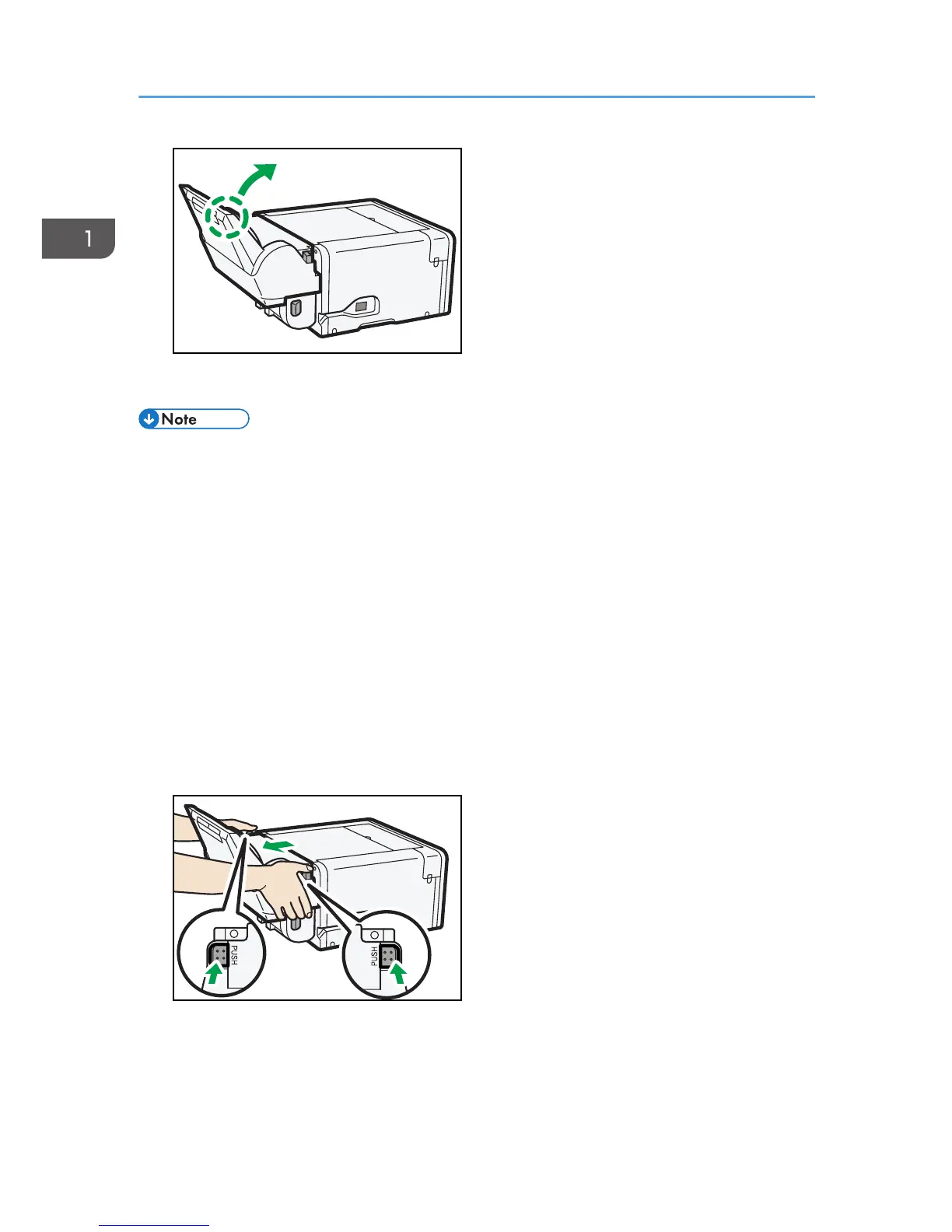 1

Note

PUSH

PUSH