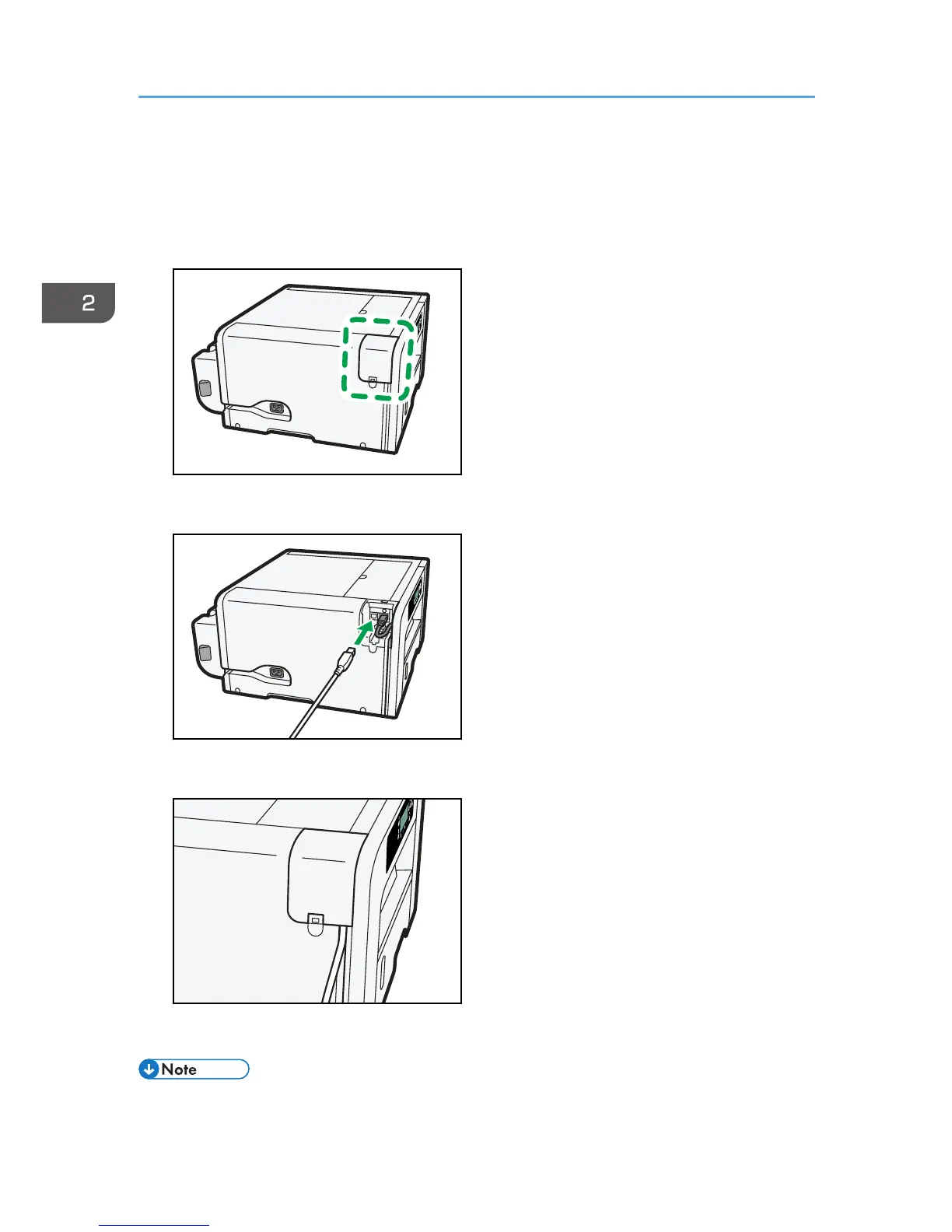 2

Note