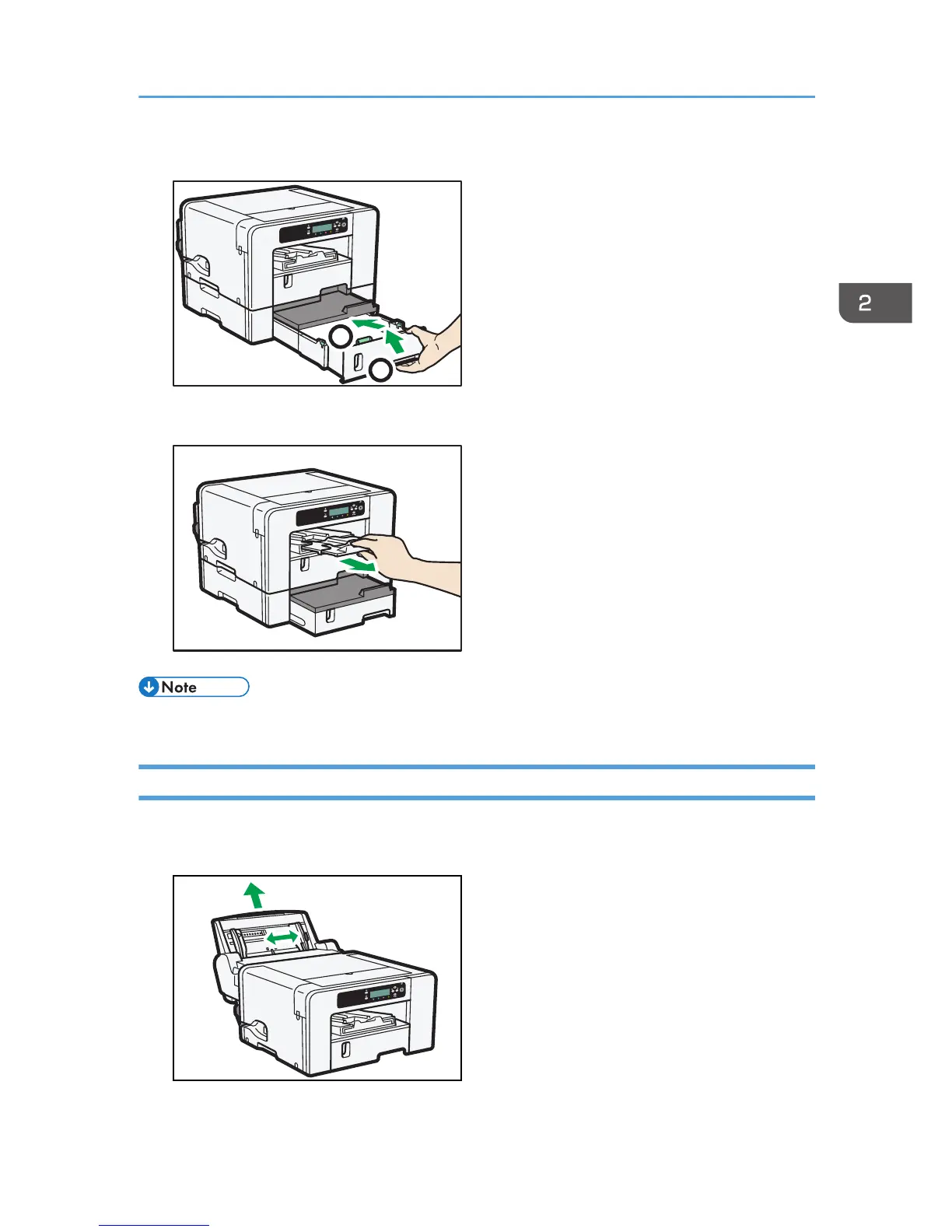 2

Note