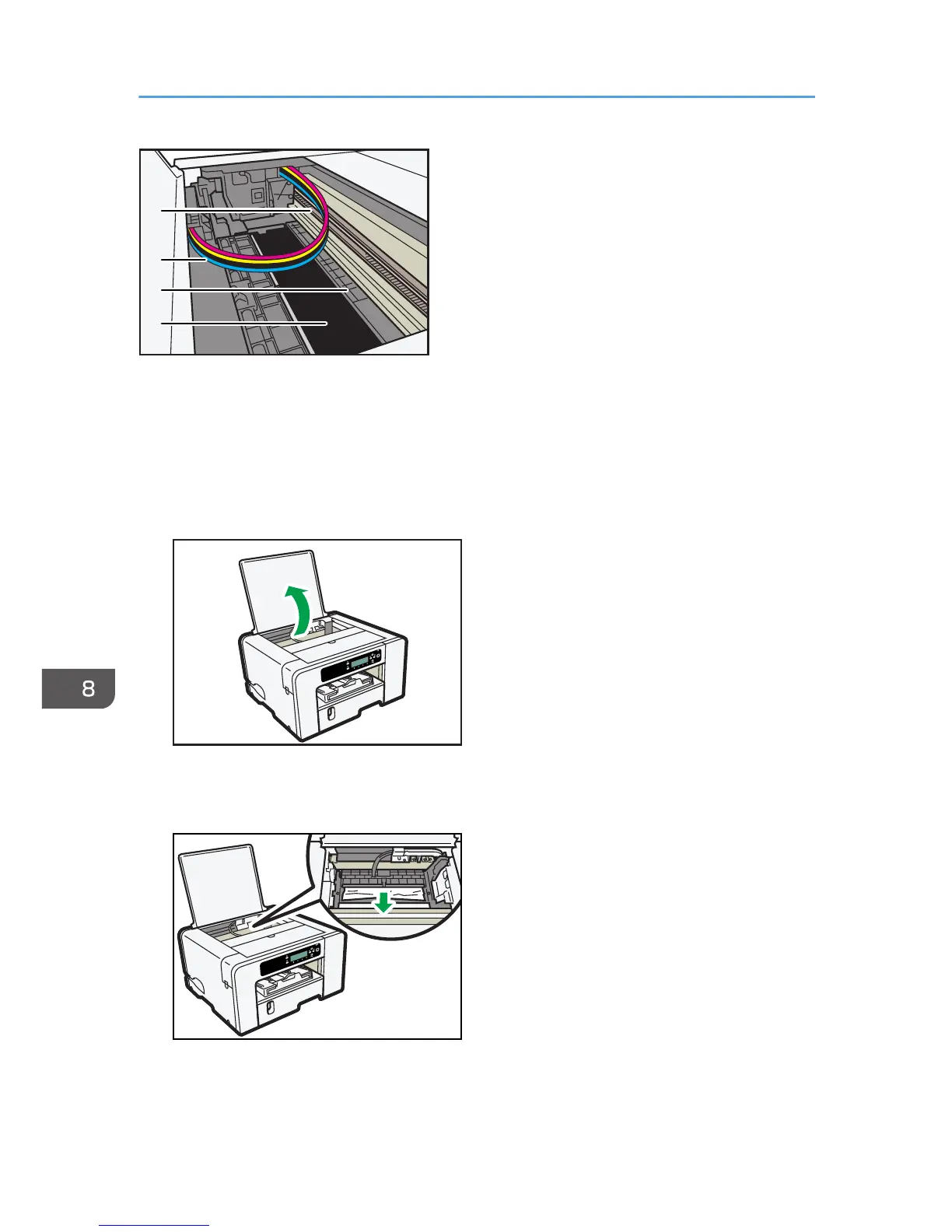 8