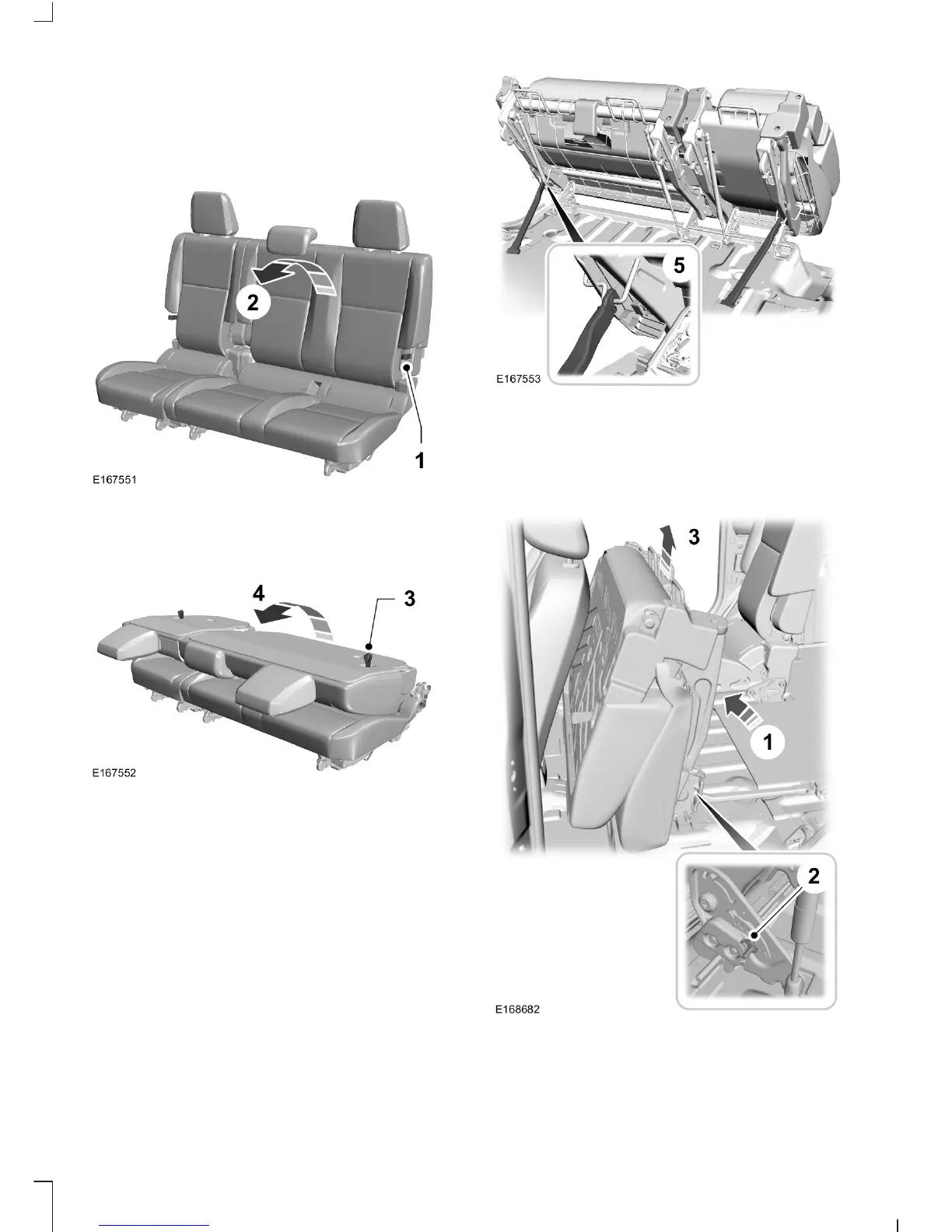 2

1

E167551

4

3

E167552

5

E167553

3

1

2

E168682