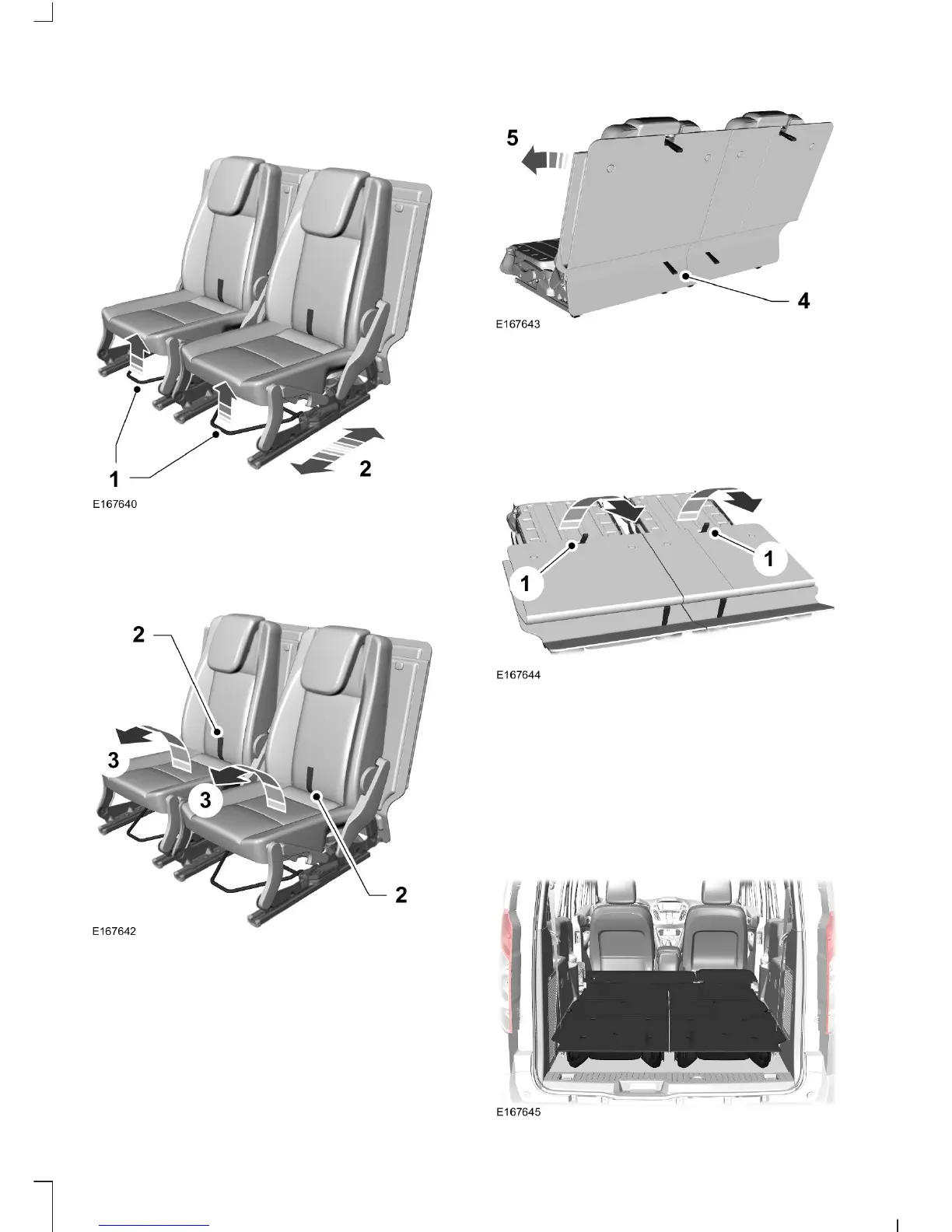 1
2
E167640

2
3
3
2
E167642

5
4
E167643

1
1
E167644

E167645