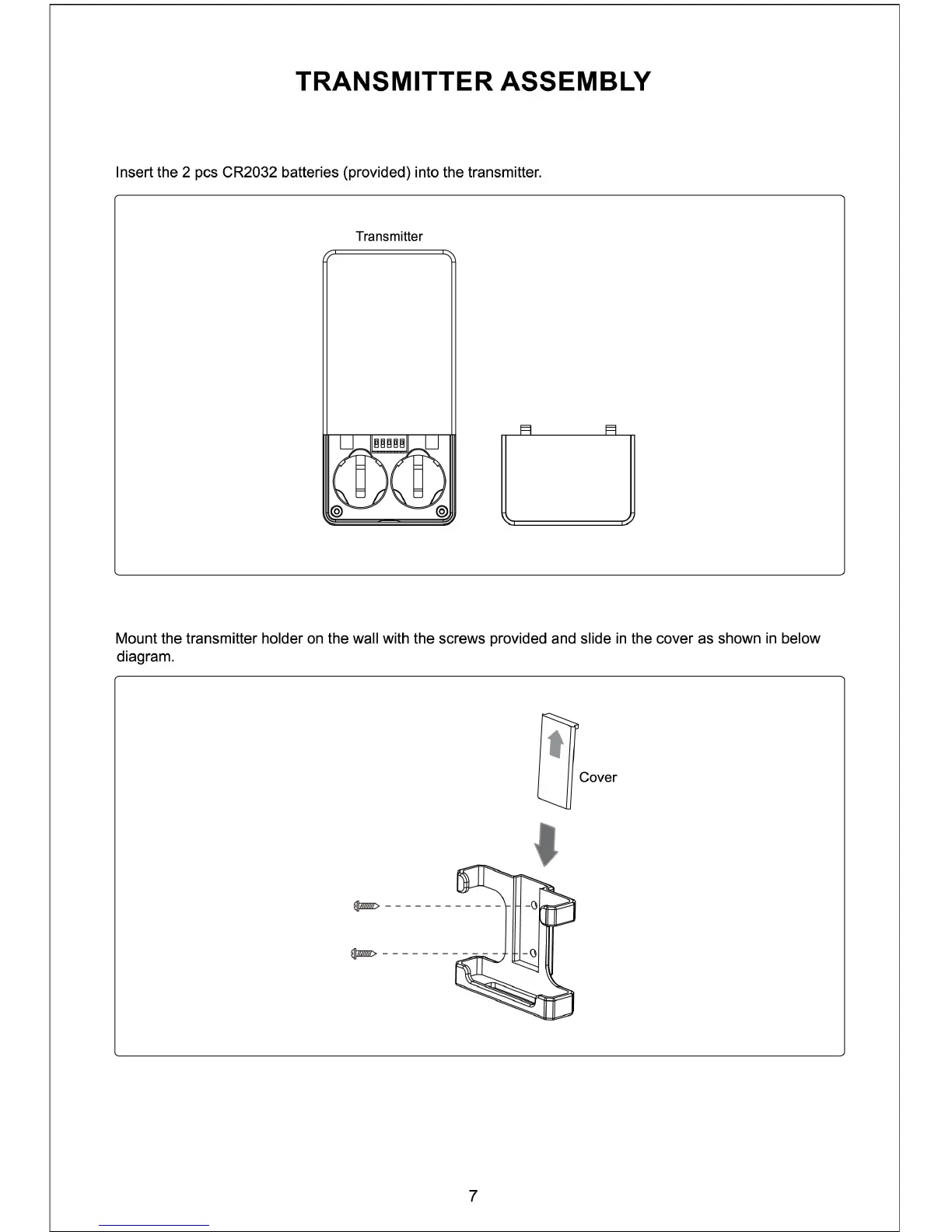 TRANSMITTER ASSEMBLY

Insert the 2 pcs CR2032 batteries (provided) into the transmitter.

Transmitter

Mount the transmitter holder on the wall with the screws provided and slide in the cover as shown in below diagram.

Cover

7