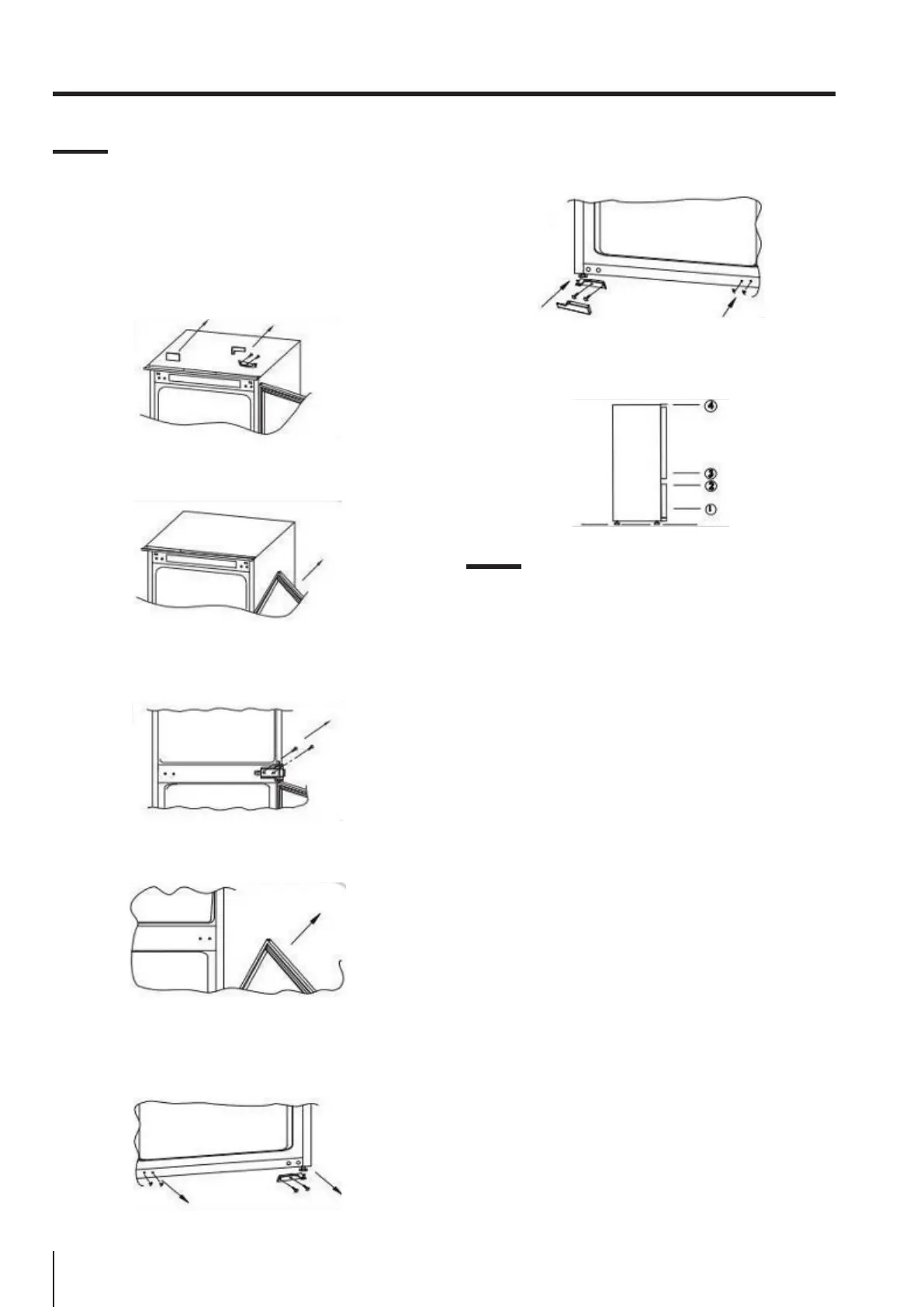 ④
③
②
①