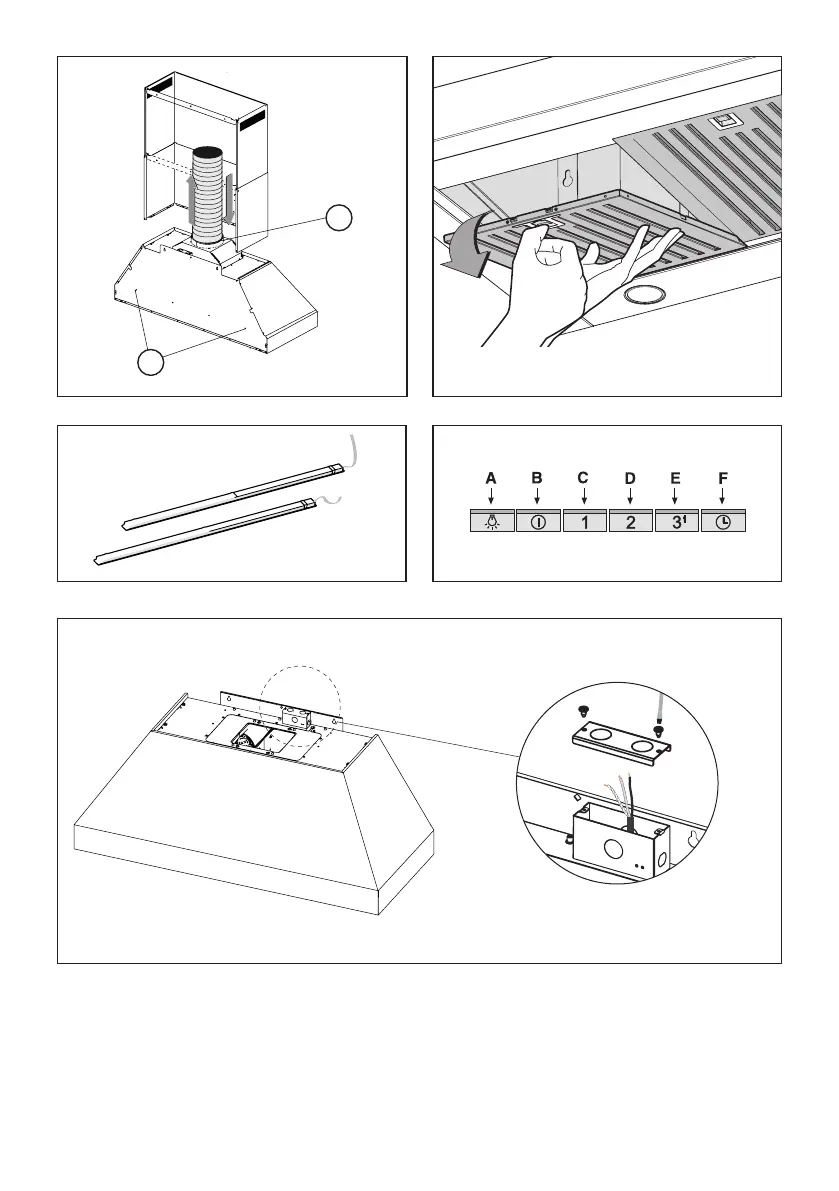 A B C D E F

1 2 3