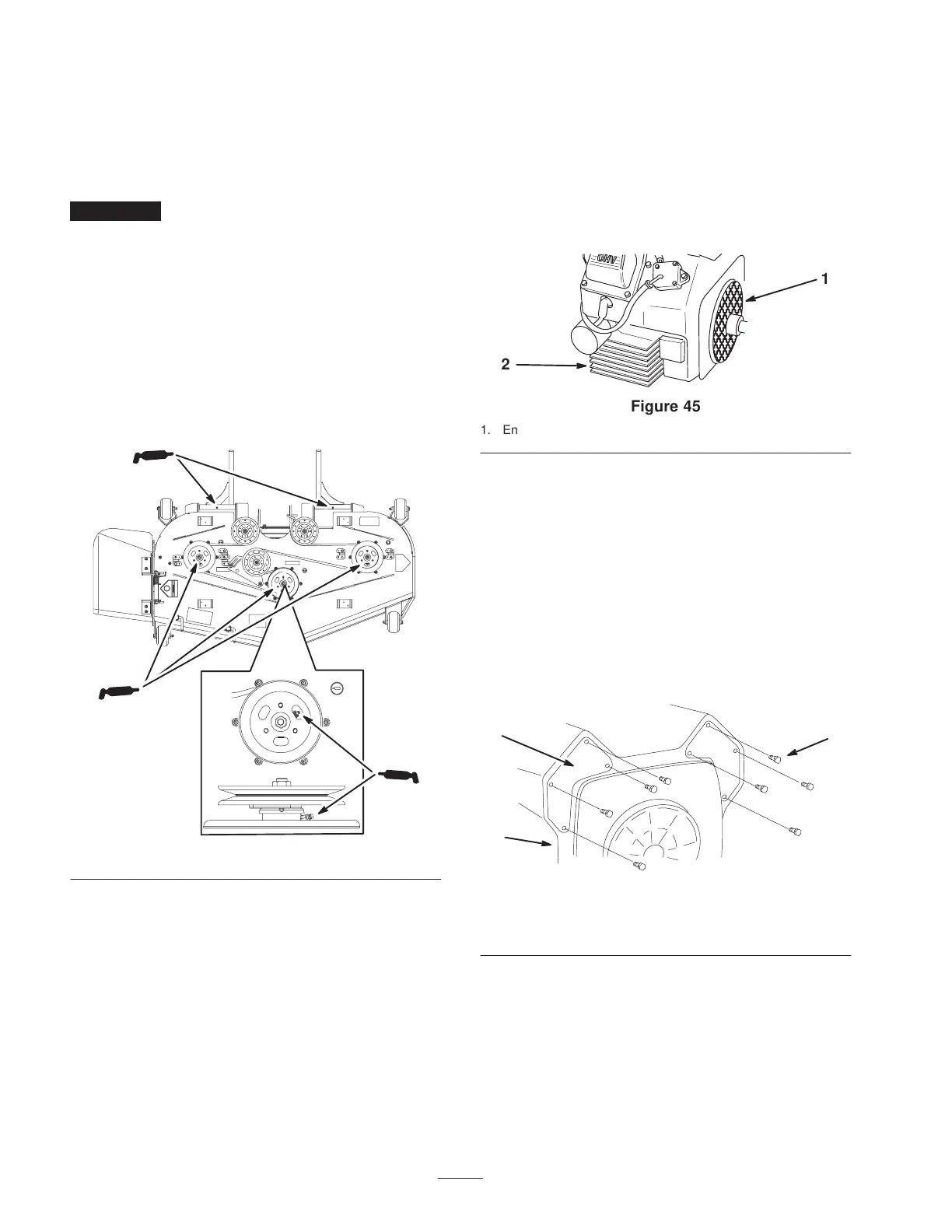 OHV

1

2

Figure 45

1. En