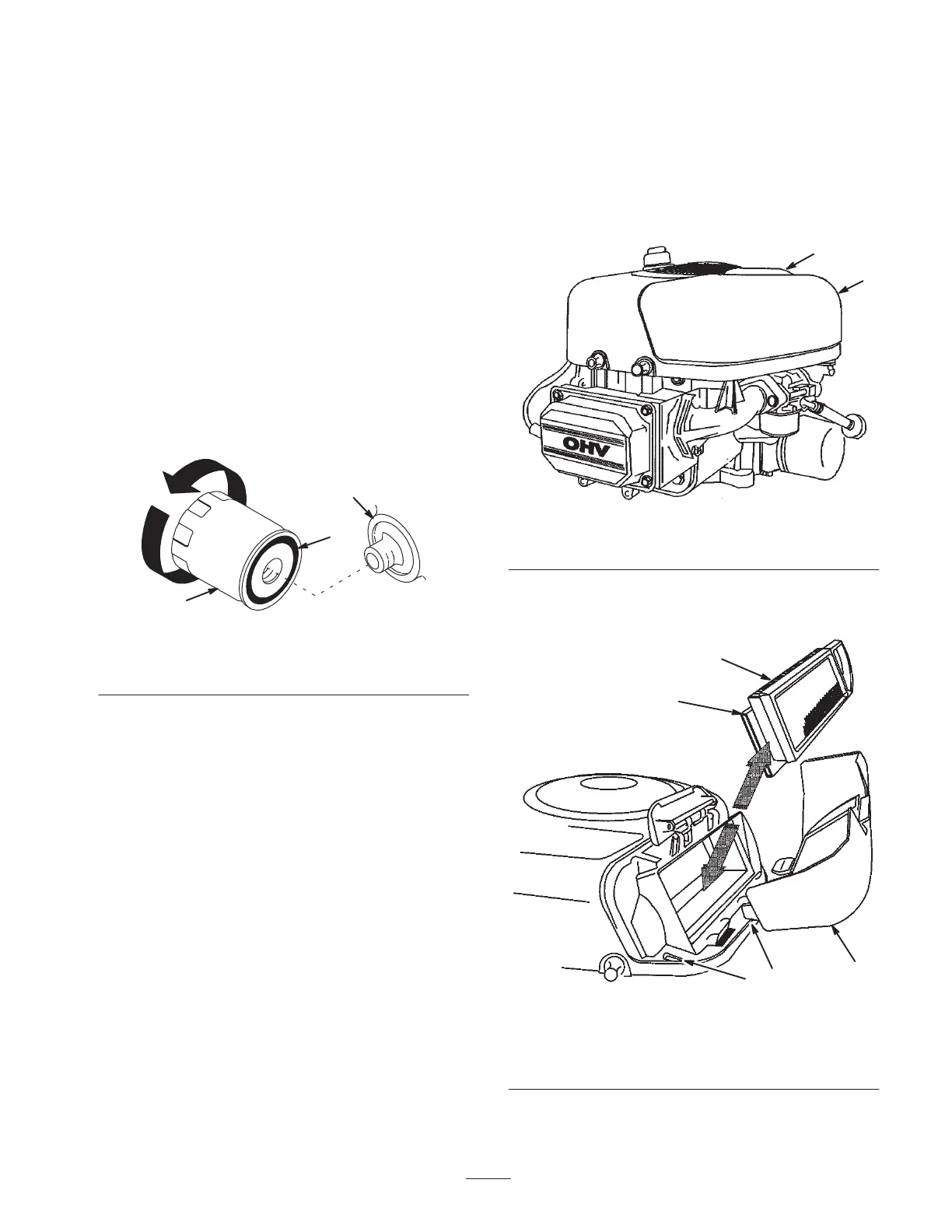 OHV