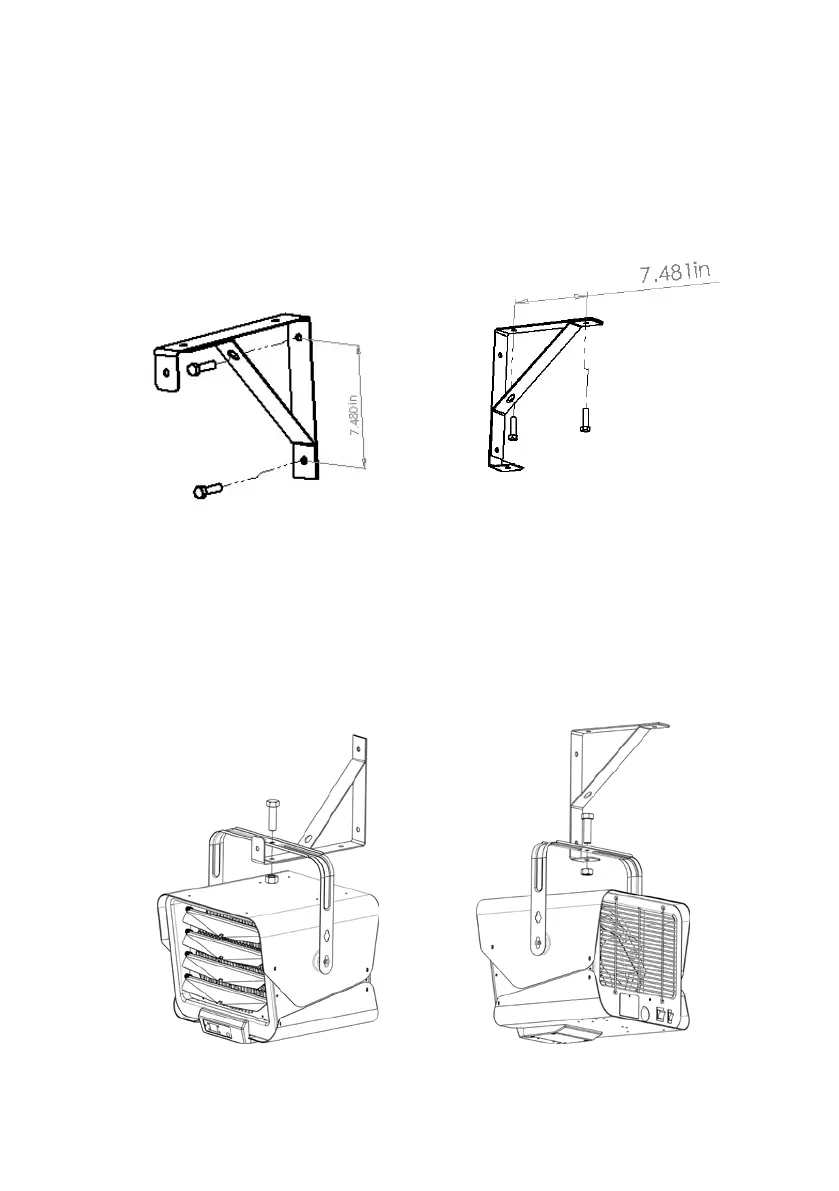 7.480in

7.481in