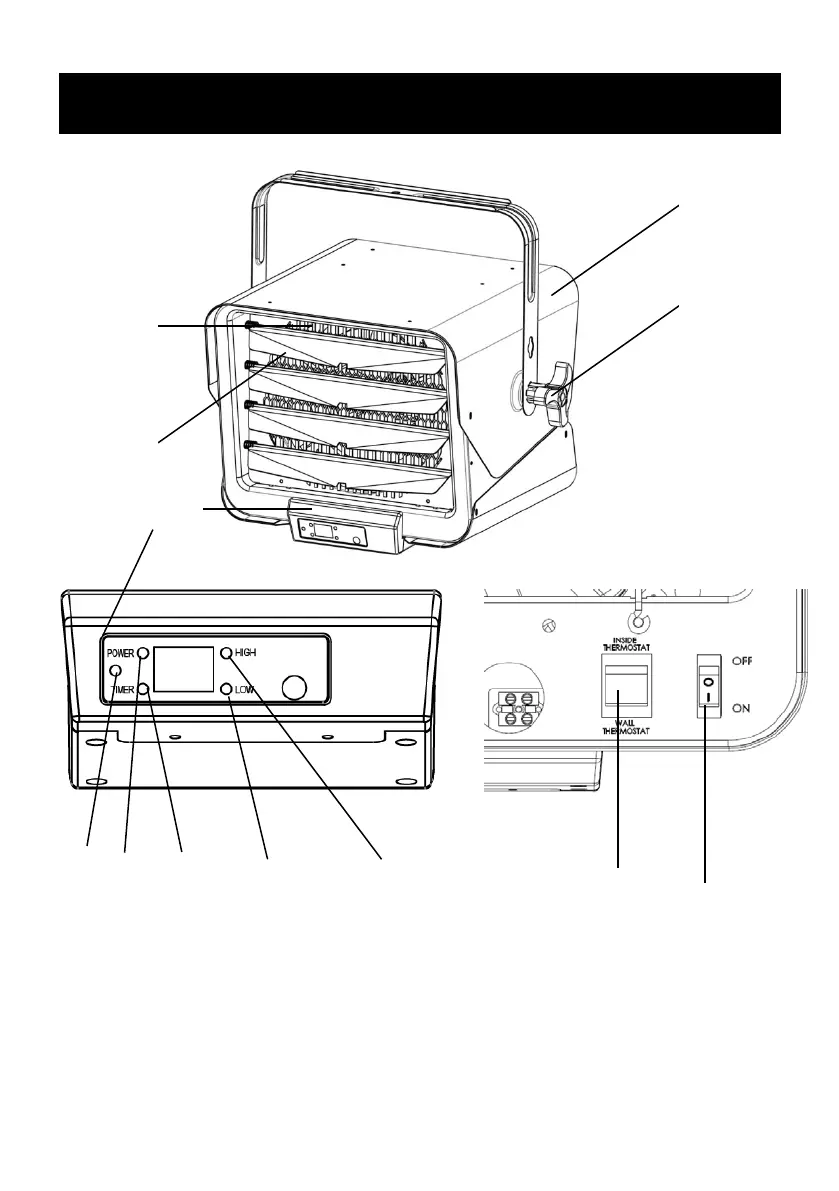 POWER

TIMER

HIGH

LOW

INSIDE THERMOSTAT

WALL THERMOSTAT

OFF

ON