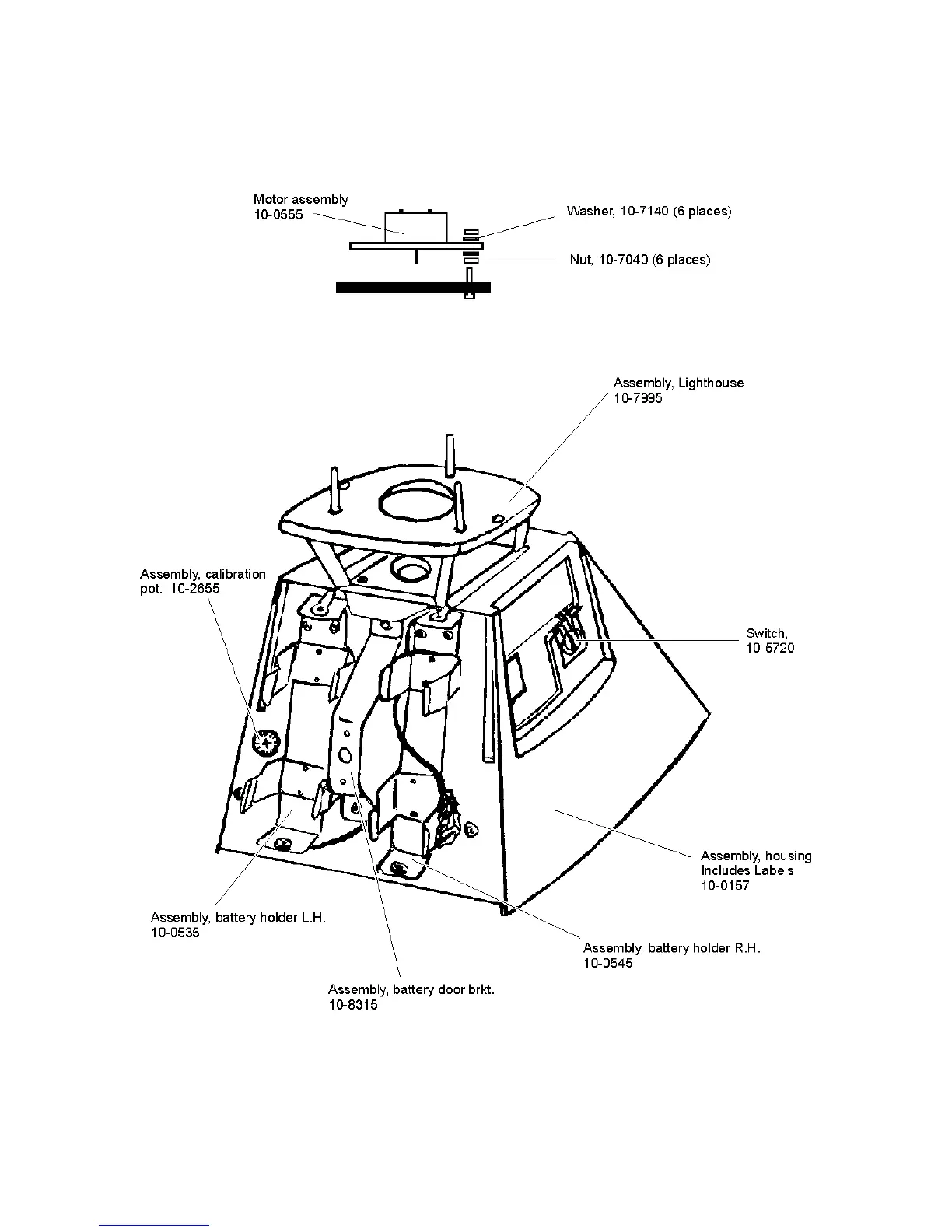 Motor assembly
10-0555

Washer, 10-7140 (6 places)

Nut, 10-7040 (6 places)

Assembly, Lighthouse
10-7995

Assembly, calibration pot. 10-2655

Switch,
10-5720

Assembly, housing
Includes Labels
10-0157

Assembly, battery holder L.H.
10-0535

Assembly, battery holder R.H.
10-0545

Assembly, battery door brkt.
10-8315