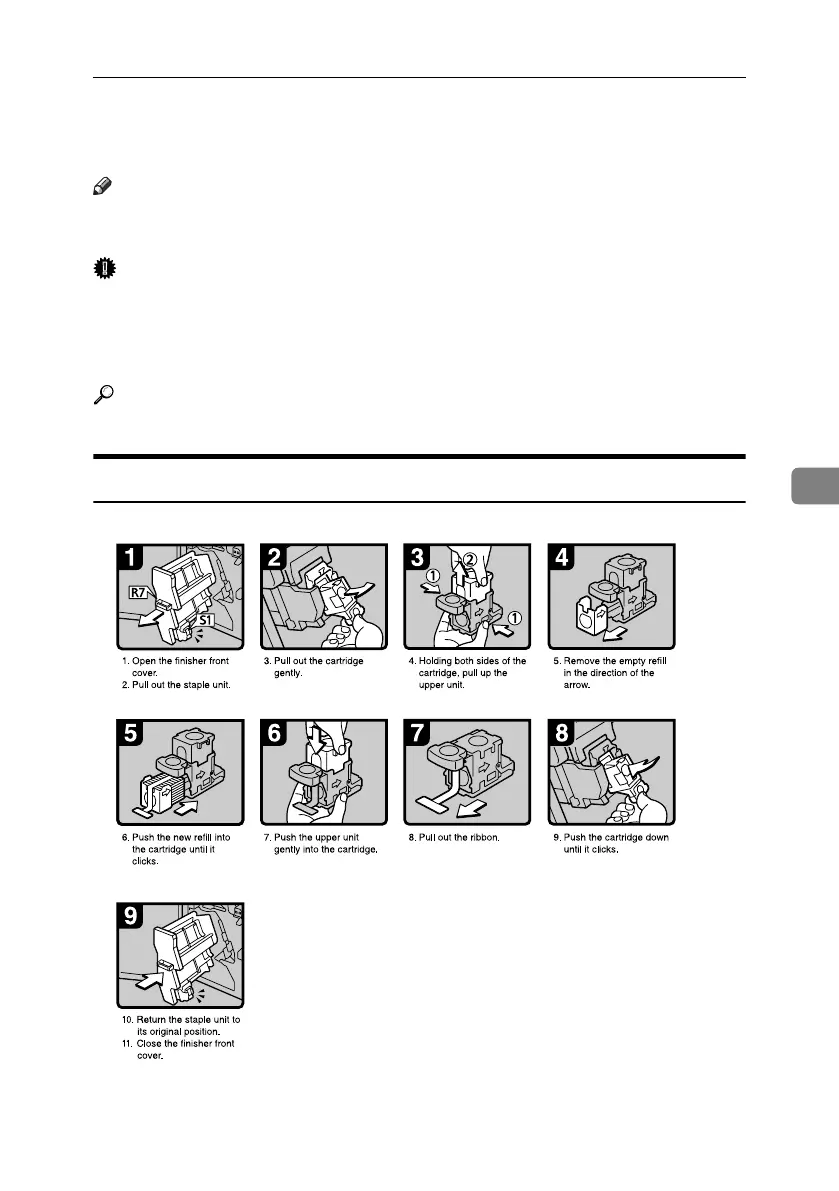 1

R7

S1

1. Open the finisher front cover.

2. Pull out the staple unit.

2

3. Pull out the cartridge gently.

3

① ② ①

4. Holding both sides of the cartridge, pull up the upper unit.

4

5. Remove the empty refill in the direction of the arrow.

5

6. Push the new refill into the cartridge until it clicks.

6

7. Push the upper unit gently into the cartridge.

7

8. Pull out the ribbon.

8

9. Push the cartridge down until it clicks.

9

10. Return the staple unit to its original position.

11. Close the finisher front cover.