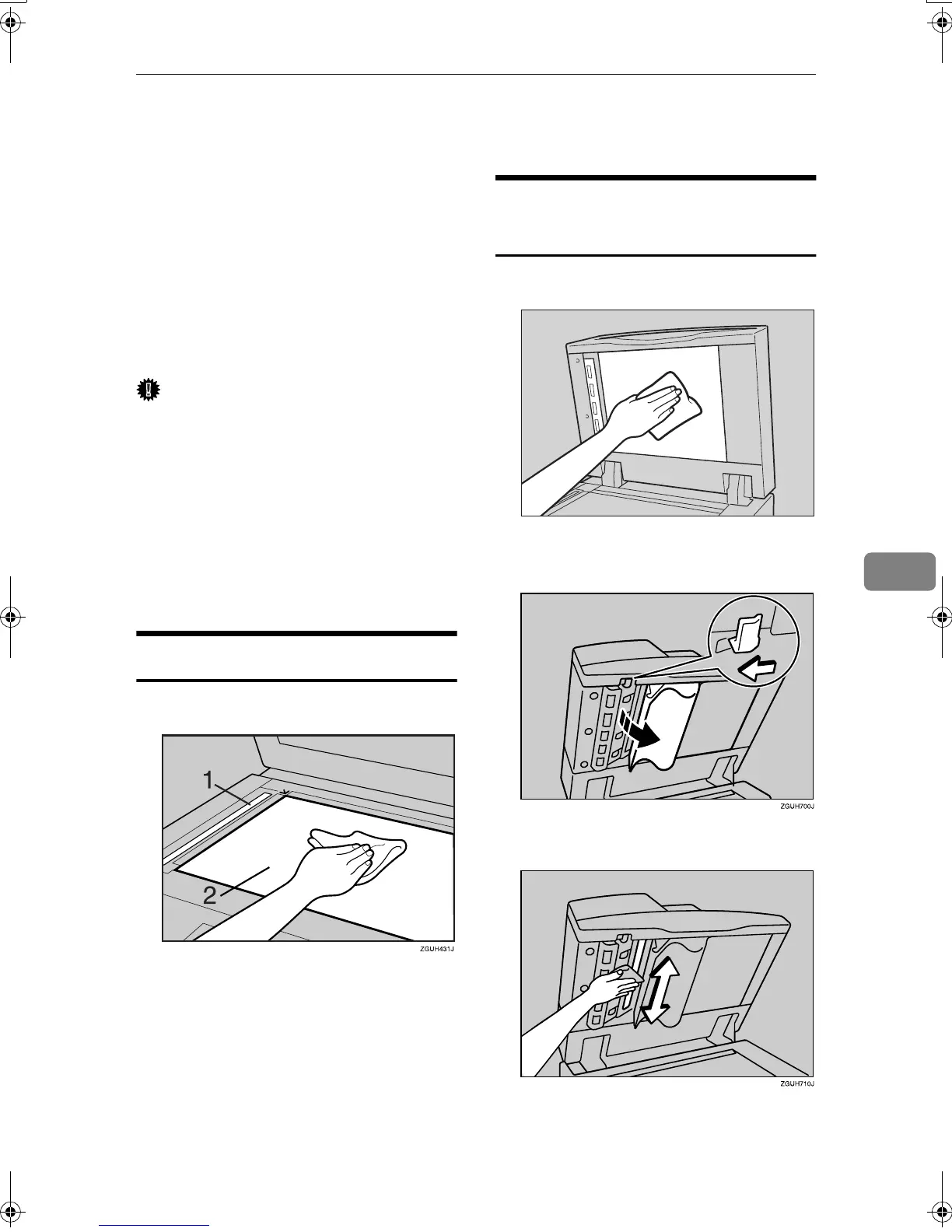 1

2

ZGUH431J

ZGUH700J

ZGUH710J