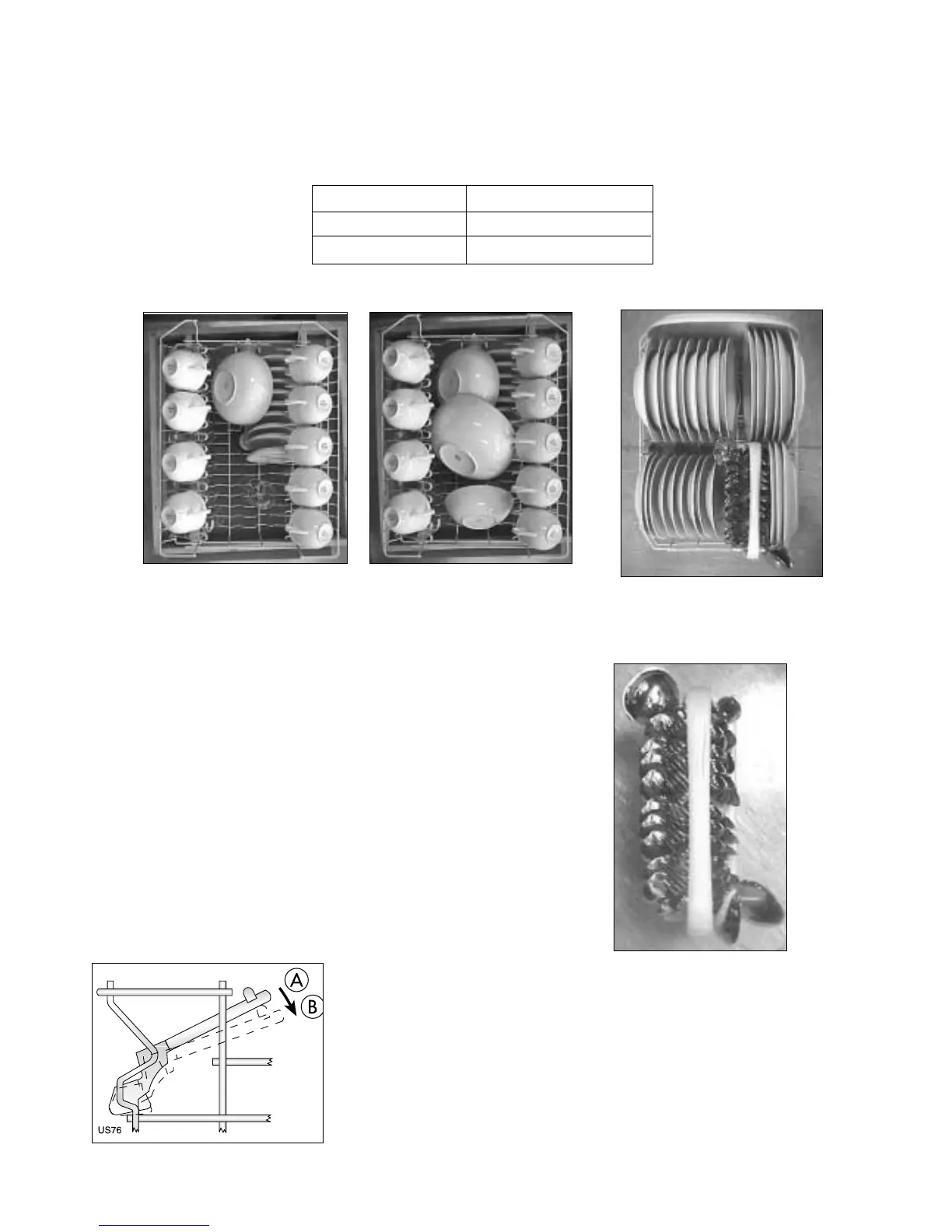 A

B

US76