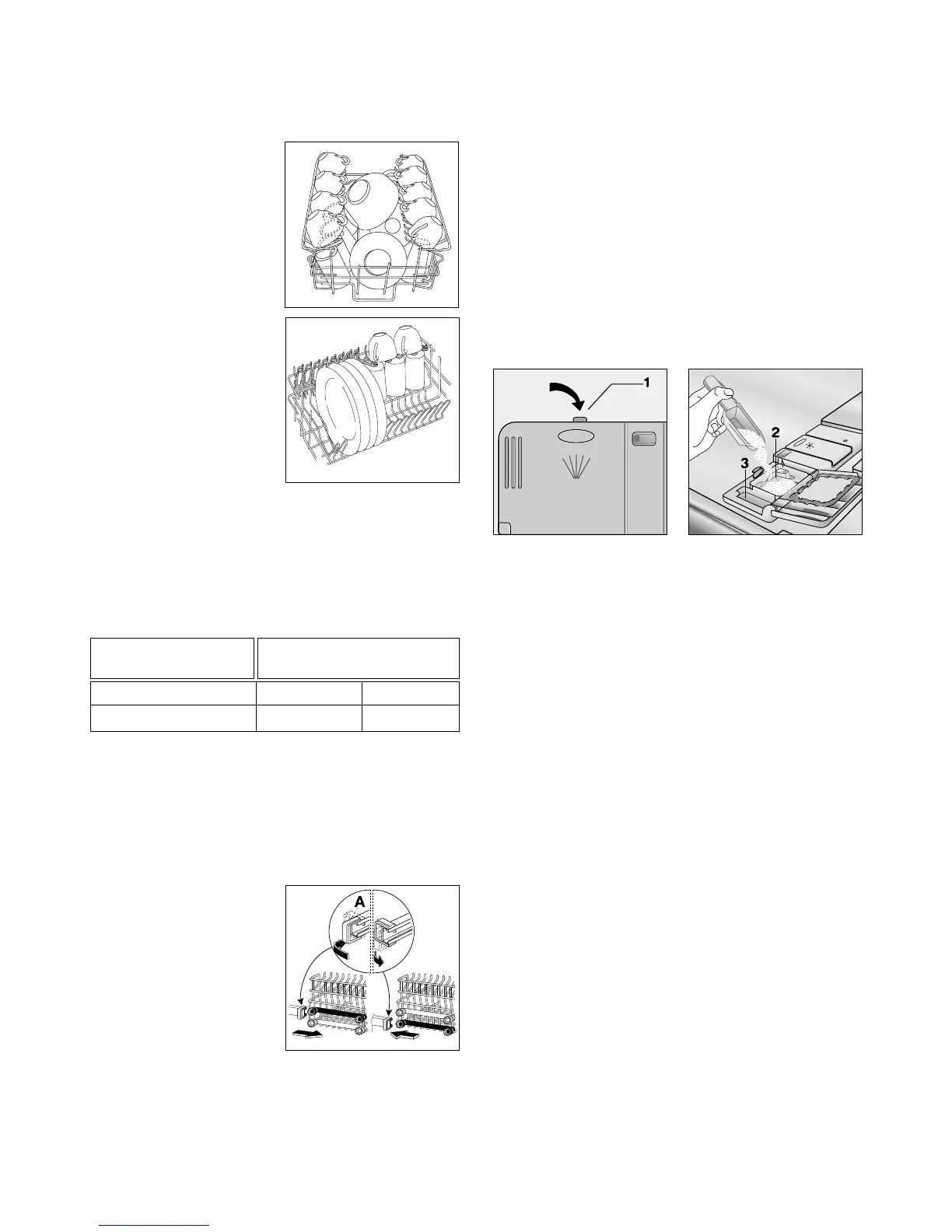 1

2

3

A